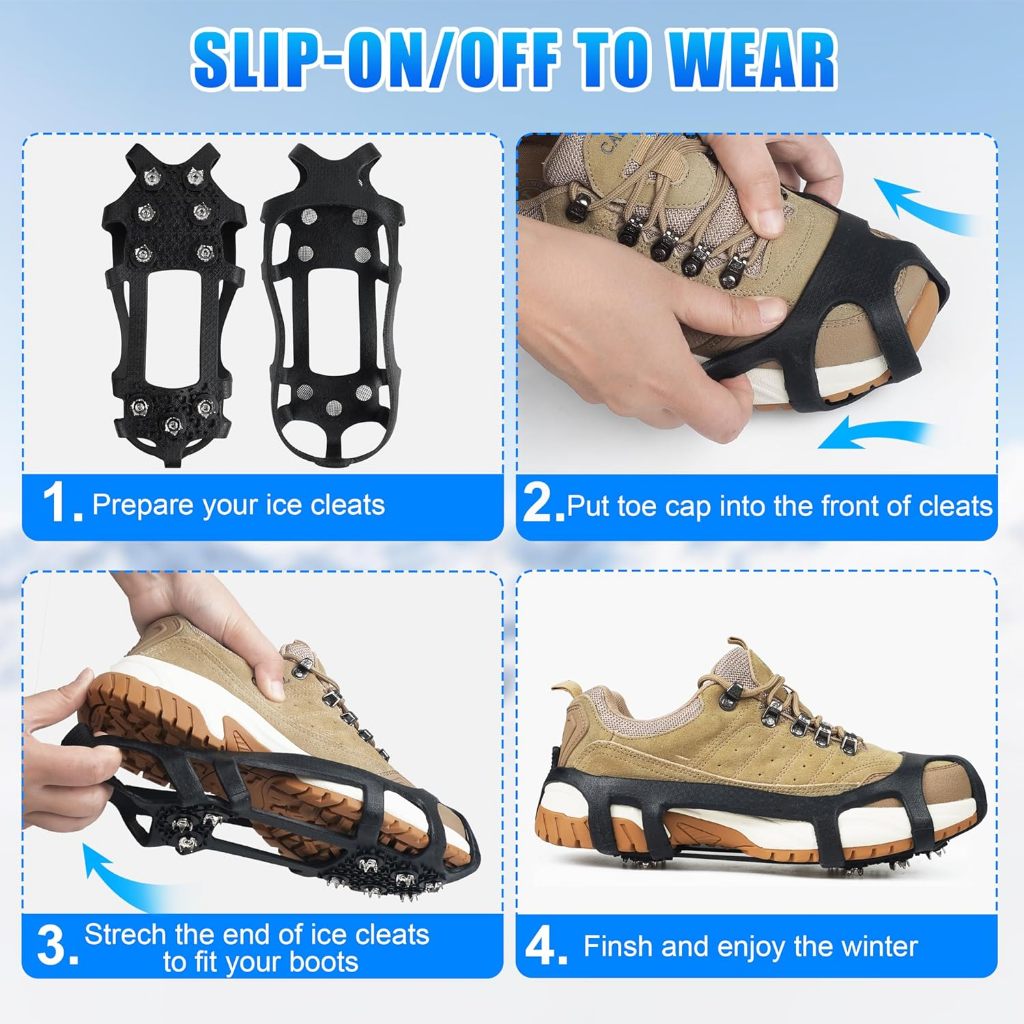 SLIP-ON/OFF TO WEAR

1. Prepare your ice cleats

2. Put toe cap into the front of cleats

3. Strech the end of ice cleats to fit your boots

4. Finsh and enjoy the winter