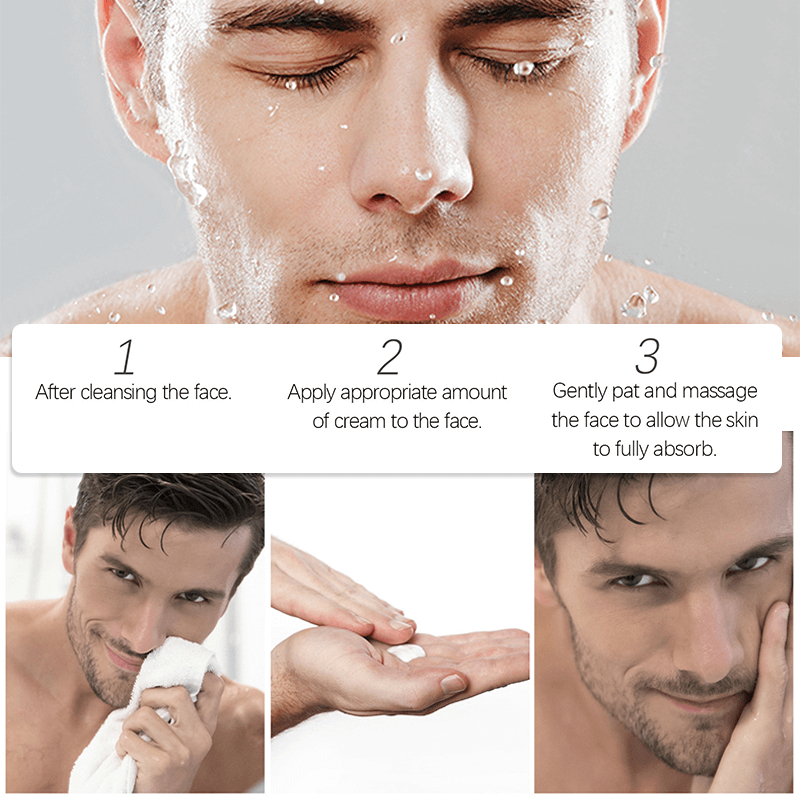 1
After cleansing the face.

2
Apply appropriate amount of cream to the face.

3
Gently pat and massage the face to allow the skin to fully absorb.