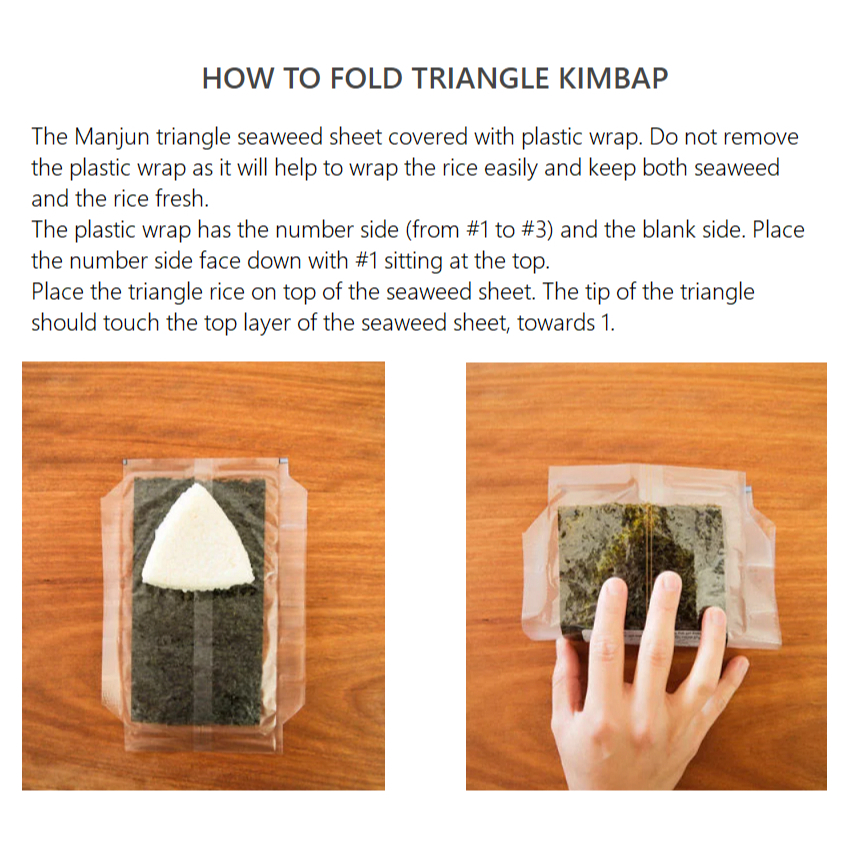 HOW TO FOLD TRIANGLE KIMBAP

The Manjun triangle seaweed sheet covered with plastic wrap. Do not remove the plastic wrap as it will help to wrap the rice easily and keep both seaweed and the rice fresh.
The plastic wrap has the number side (from #1 to #3) and the blank side. Place the number side face down with #1 sitting at the top.
Place the triangle rice on top of the seaweed sheet. The tip of the triangle should touch the top layer of the seaweed sheet, towards 1.