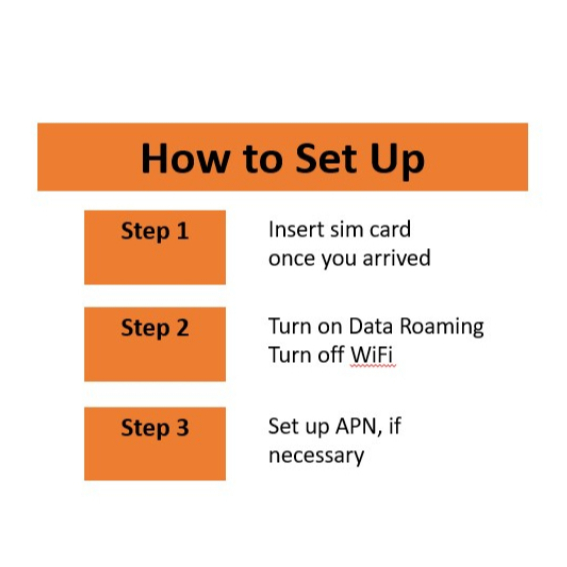 How to Set Up

Step 1

Insert sim card once you arrived

Step 2

Turn on Data Roaming
Turn off WiFi

Step 3

Set up APN, if necessary