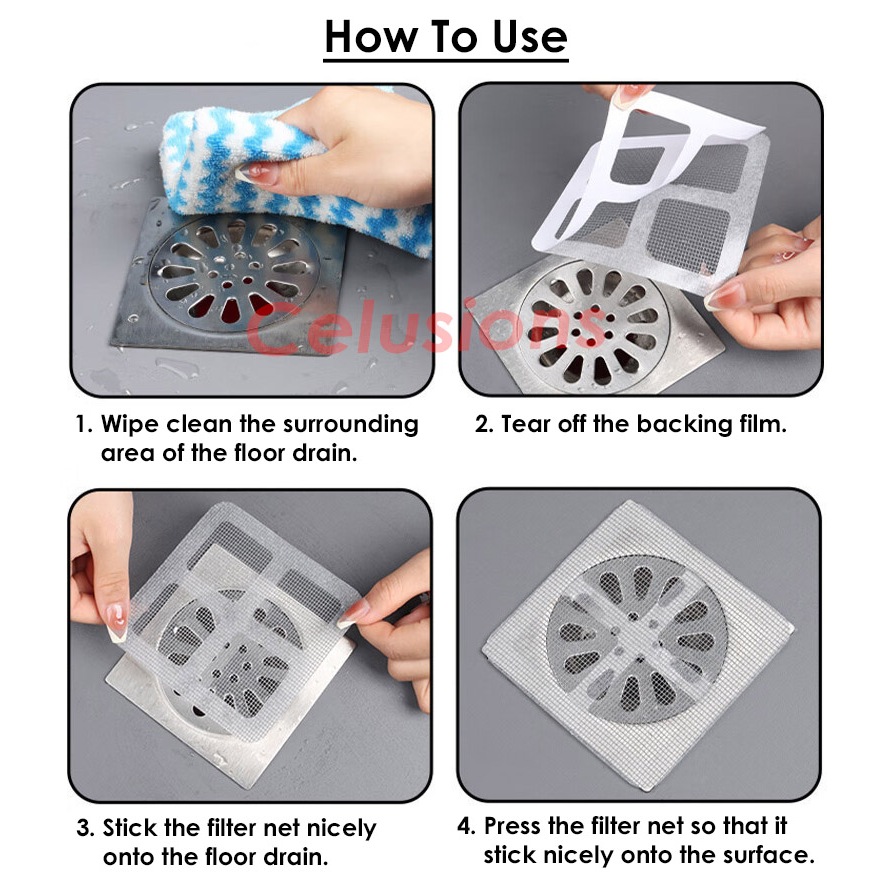 How To Use

Celusions

1. Wipe clean the surrounding area of the floor drain.

2. Tear off the backing film.

3. Stick the filter net nicely onto the floor drain.

4. Press the filter net so that it stick nicely onto the surface.