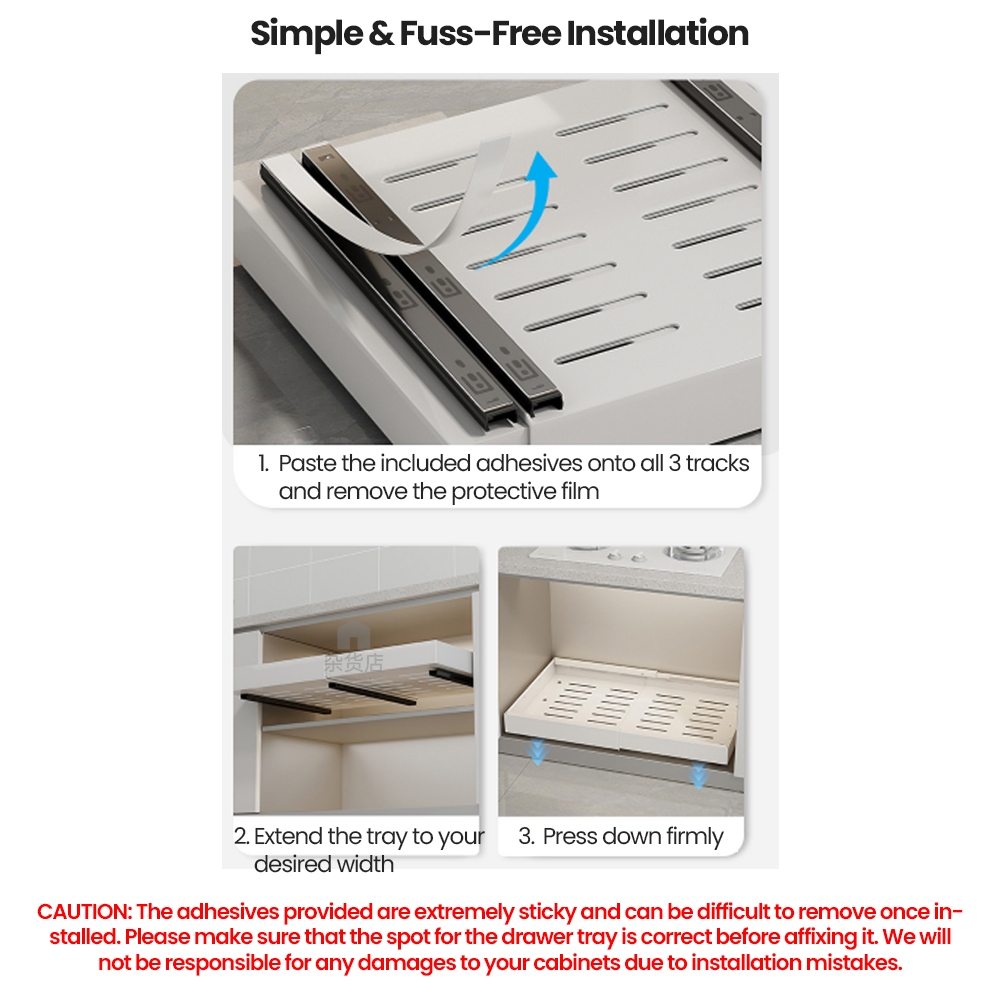 Simple & Fuss-Free Installation

1. Paste the included adhesives onto all 3 tracks and remove the protective film

杂货店

2. Extend the tray to your desired width

3. Press down firmly

CAUTION: The adhesives provided are extremely sticky and can be difficult to remove once installed. Please make sure that the spot for the drawer tray is correct before affixing it. We will not be responsible for any damages to your cabinets due to installation mistakes.