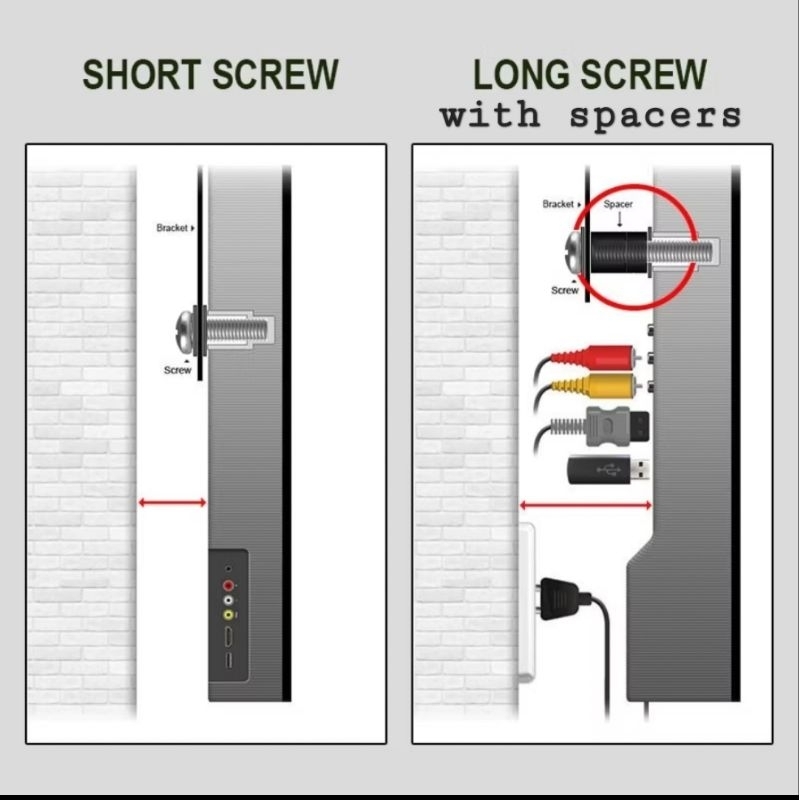 SHORT SCREW

Bracket

Screw

LONG SCREW
with spacers

Bracket

Spacer

Screw