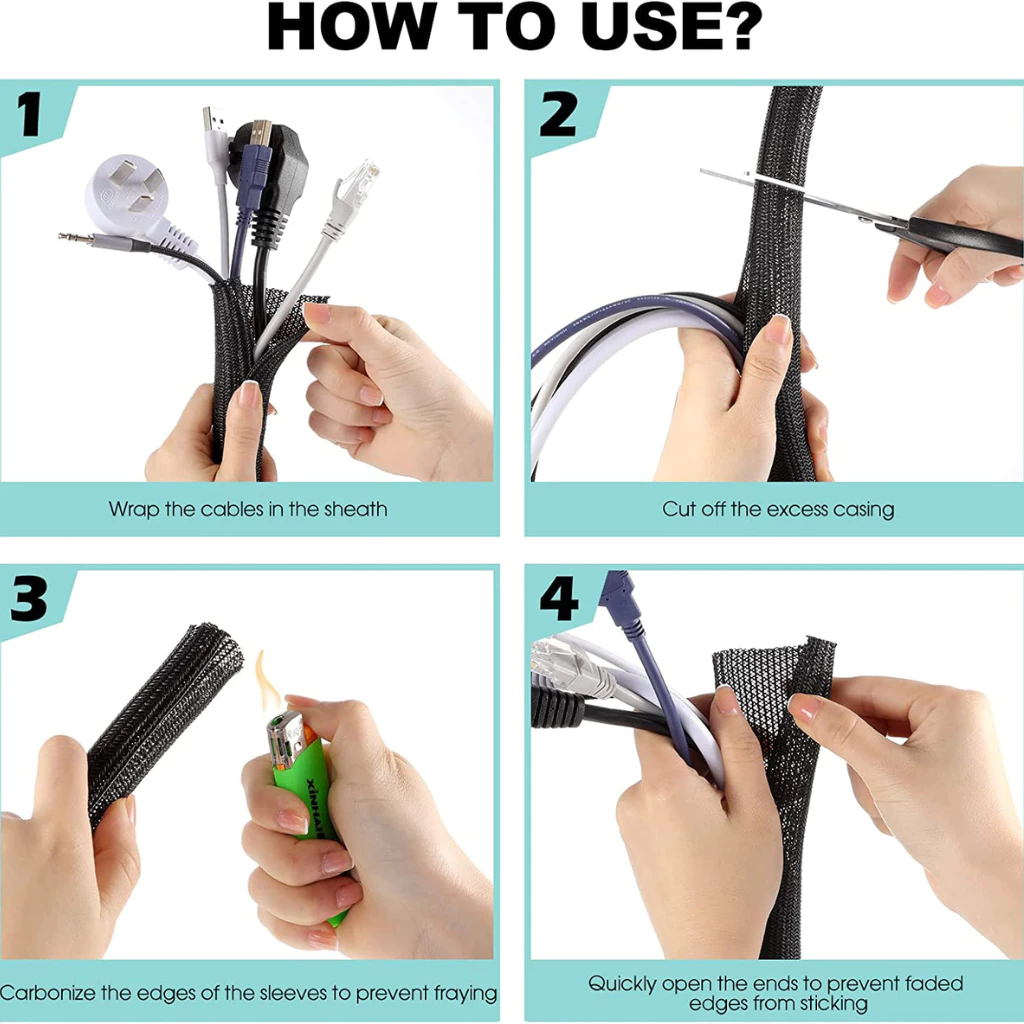 HOW TO USE?

1

Wrap the cables in the sheath

2

Cut off the excess casing

3

XINHAI

Carbonize the edges of the sleeves to prevent fraying

4

Quickly open the ends to prevent faded edges from sticking