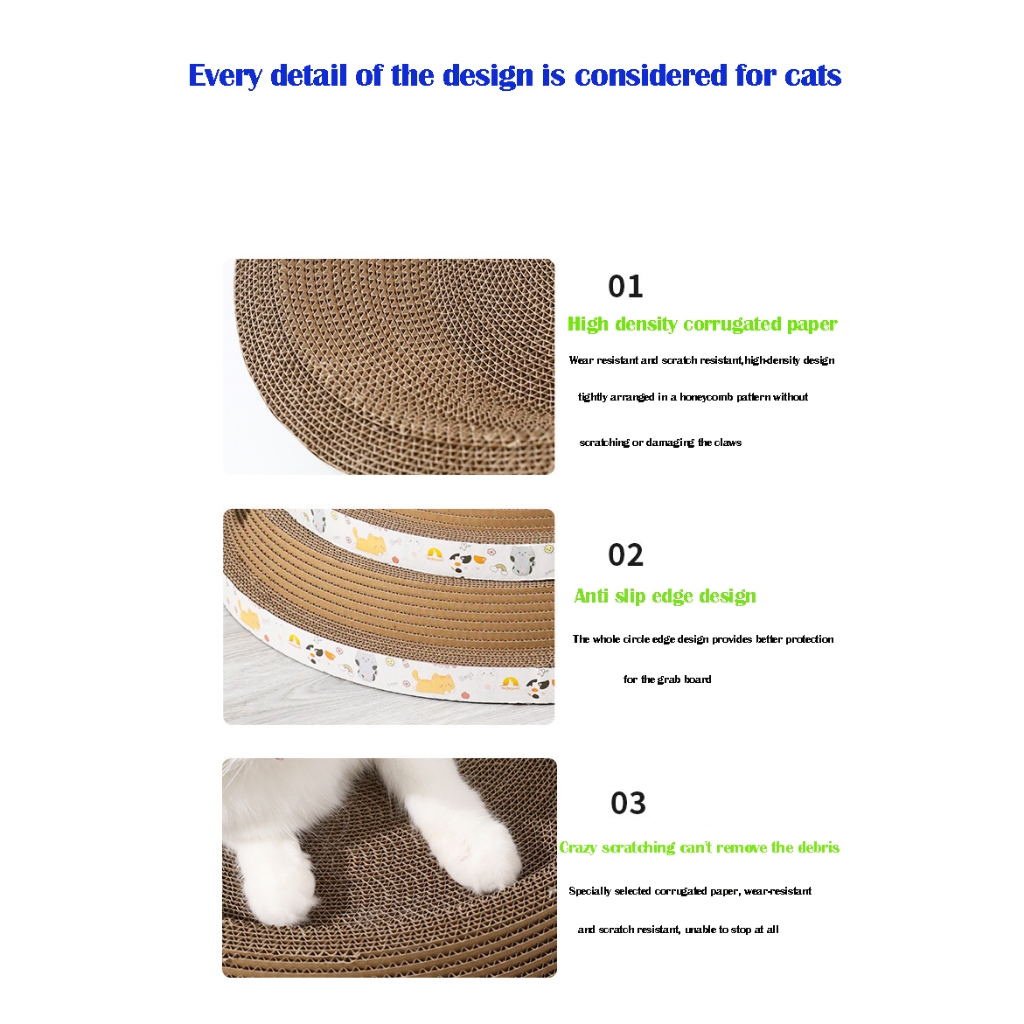 Every detail of the design is considered for cats

01

High density corrugated paper

Wear resistant and scratch resistant,high-density design tightly arranged in a honeycomb pattern without scratching or damaging the claws

02

Anti slip edge design

The whole circle edge design provides better protection for the grab board

03

Crazy scratching can't remove the debris

Specially selected corrugated paper, wear-resistant and scratch resistant, unable to stop at all