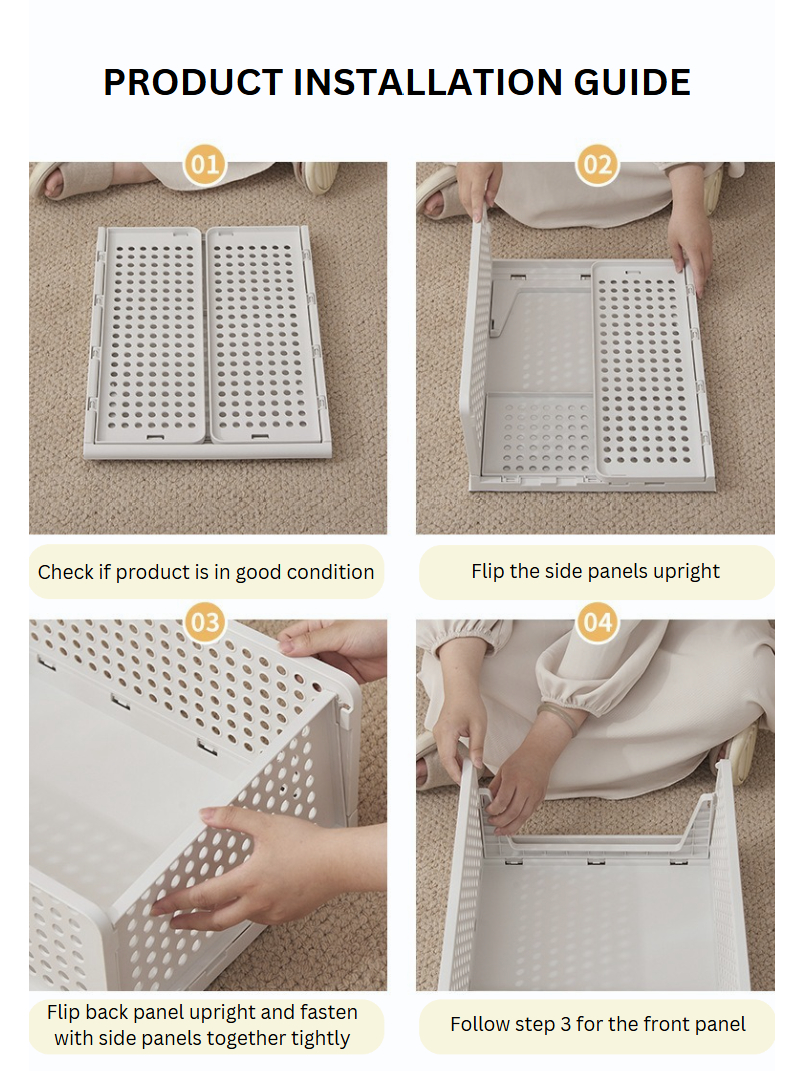 PRODUCT INSTALLATION GUIDE

01

Check if product is in good condition

02

Flip the side panels upright

03

Flip back panel upright and fasten with side panels together tightly

04

Follow step 3 for the front panel