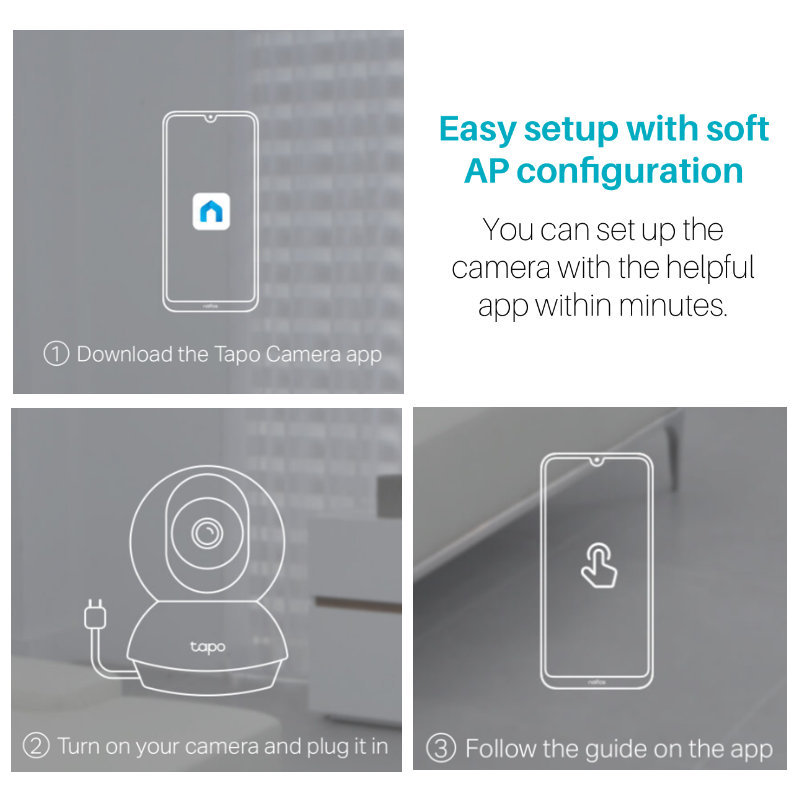 neffos

① Download the Tapo Camera app

Easy setup with soft AP configuration

You can set up the camera with the helpful app within minutes.

tapo

② Turn on your camera and plug it in

neffos

③ Follow the guide on the app