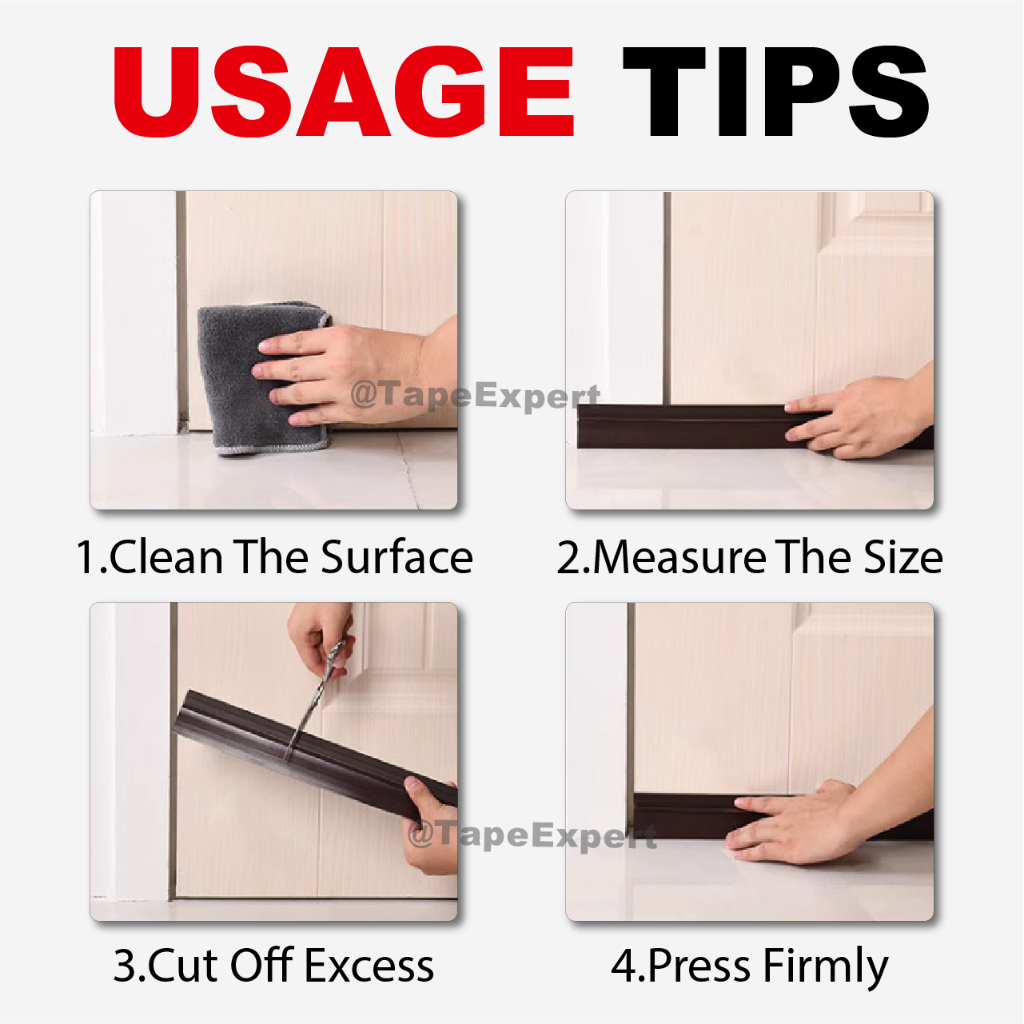 USAGE TIPS

@TapeExpert

1.Clean The Surface

2.Measure The Size

@TapeExpert

3.Cut Off Excess

4.Press Firmly