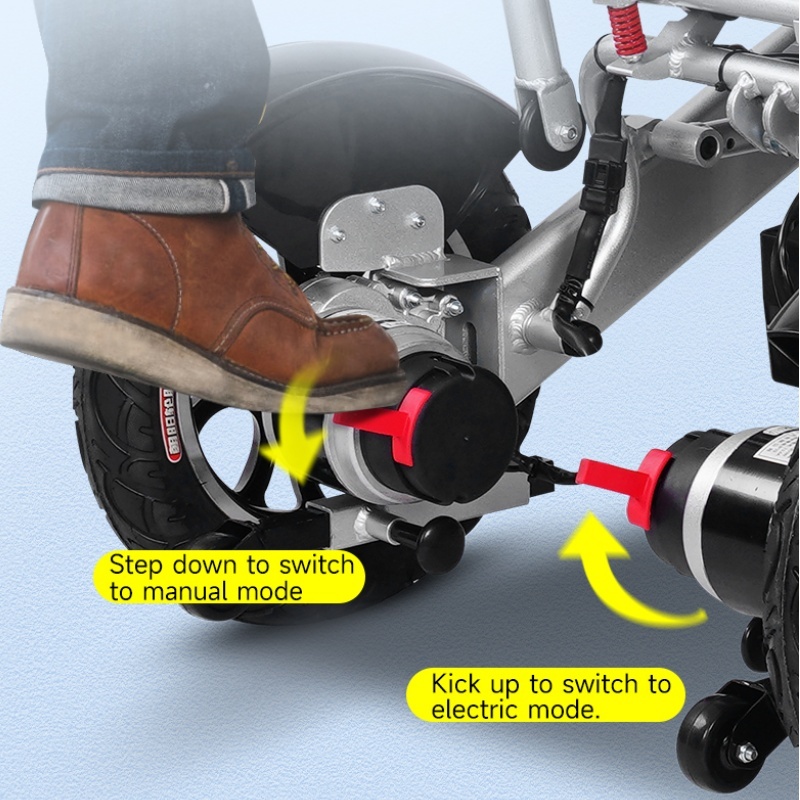 Step down to switch to manual mode

Kick up to switch to electric mode.