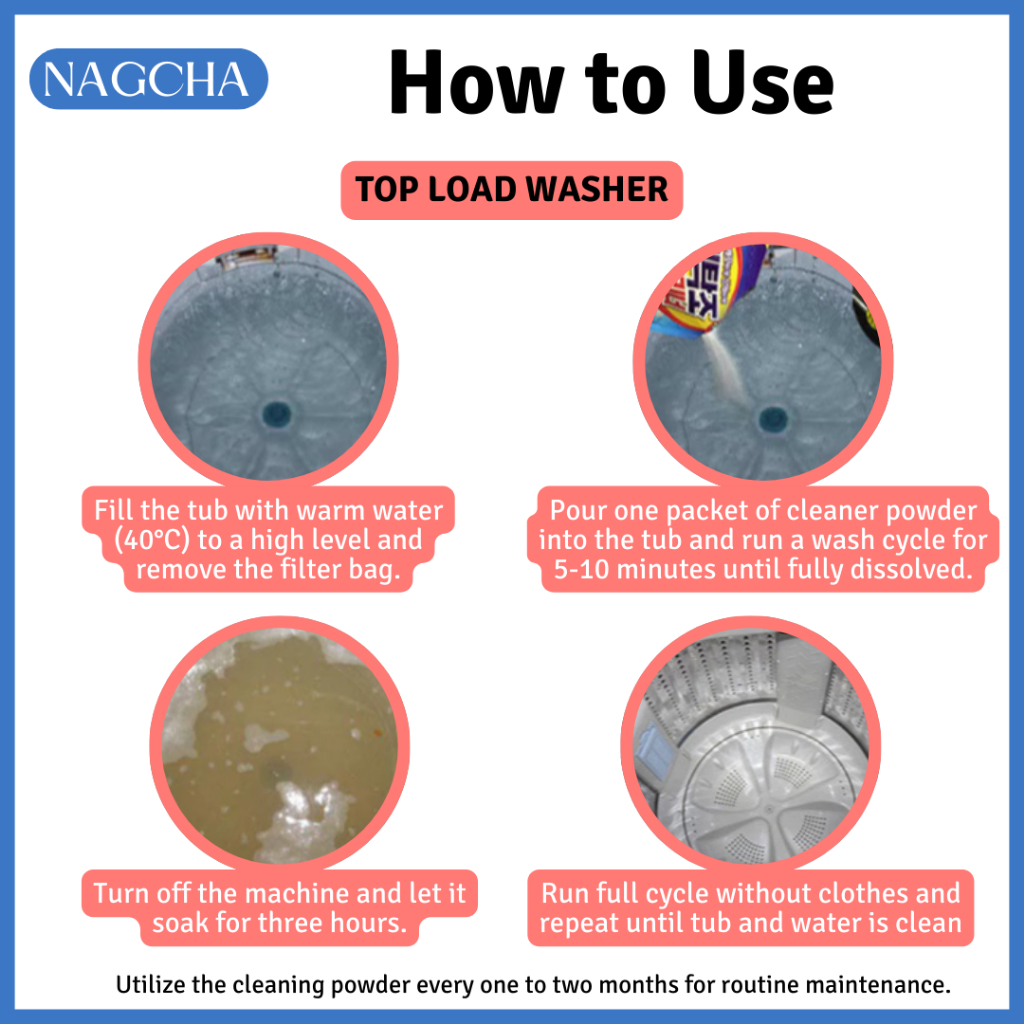 NAGCHA

How to Use

TOP LOAD WASHER

Fill the tub with warm water (40°C) to a high level and remove the filter bag.

Pour one packet of cleaner powder into the tub and run a wash cycle for 5-10 minutes until fully dissolved.

Turn off the machine and let it soak for three hours.

Run full cycle without clothes and repeat until tub and water is clean

Utilize the cleaning powder every one to two months for routine maintenance.