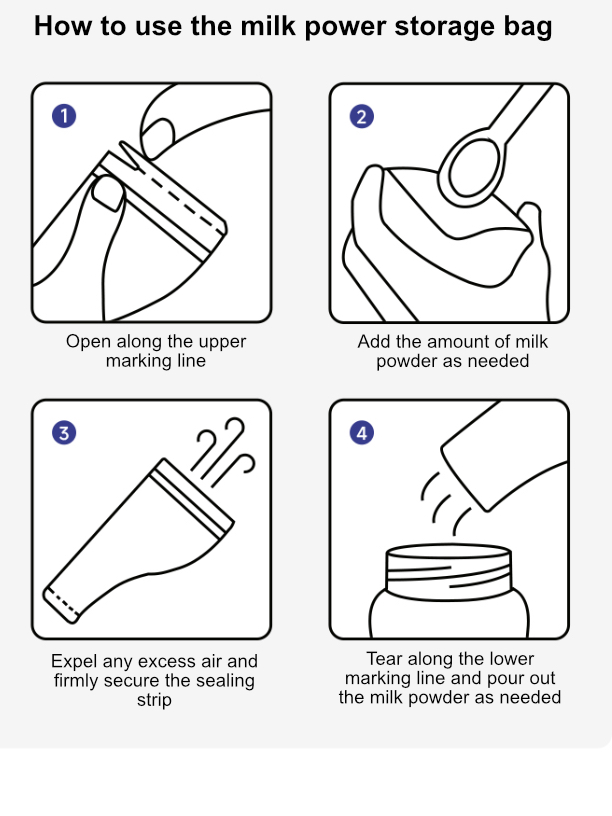 How to use the milk power storage bag

1

Open along the upper marking line

2

Add the amount of milk powder as needed

3

Expel any excess air and firmly secure the sealing strip

4

Tear along the lower marking line and pour out the milk powder as needed