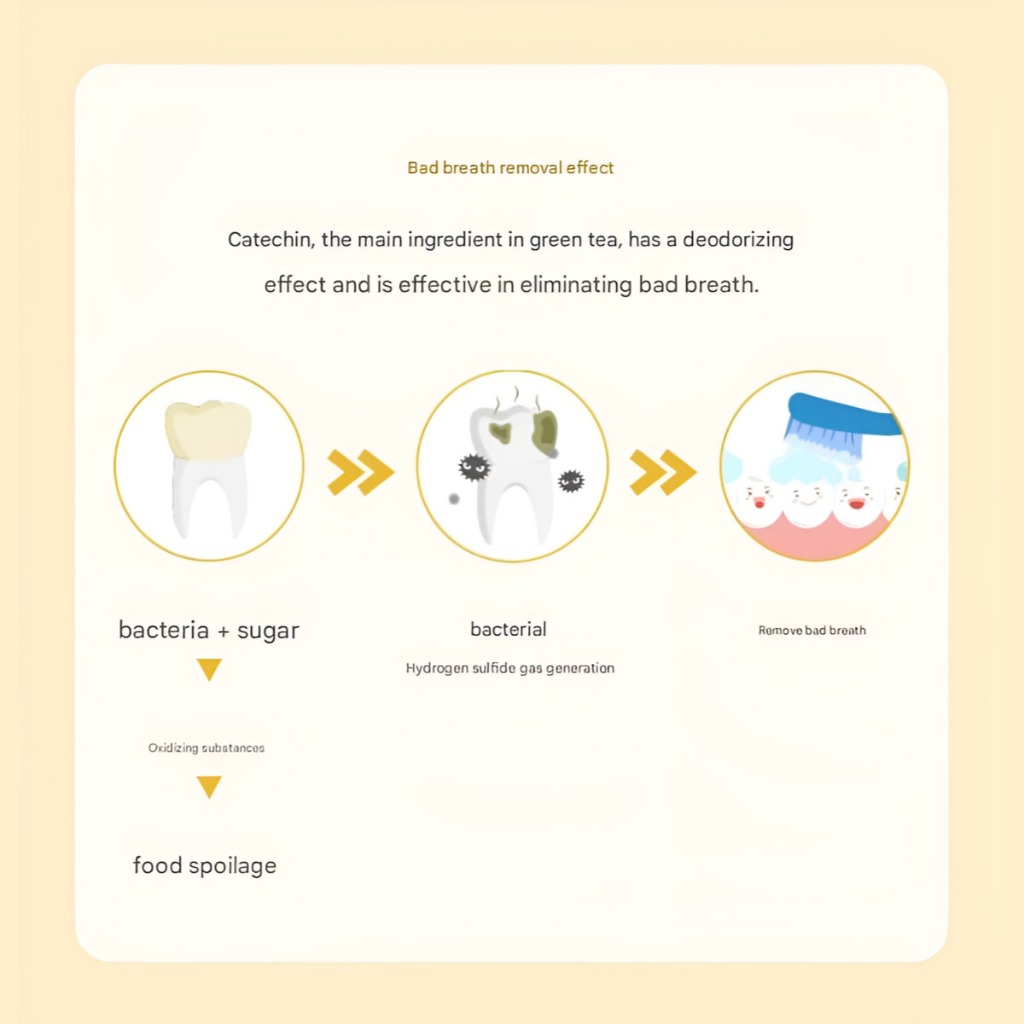 Bad breath removal effect

Catechin, the main ingredient in green tea, has a deodorizing effect and is effective in eliminating bad breath.

bacteria + sugar

Oxidizing substances

food spoilage

bacterial

Hydrogen sulfide gas generation

Remove bad breath