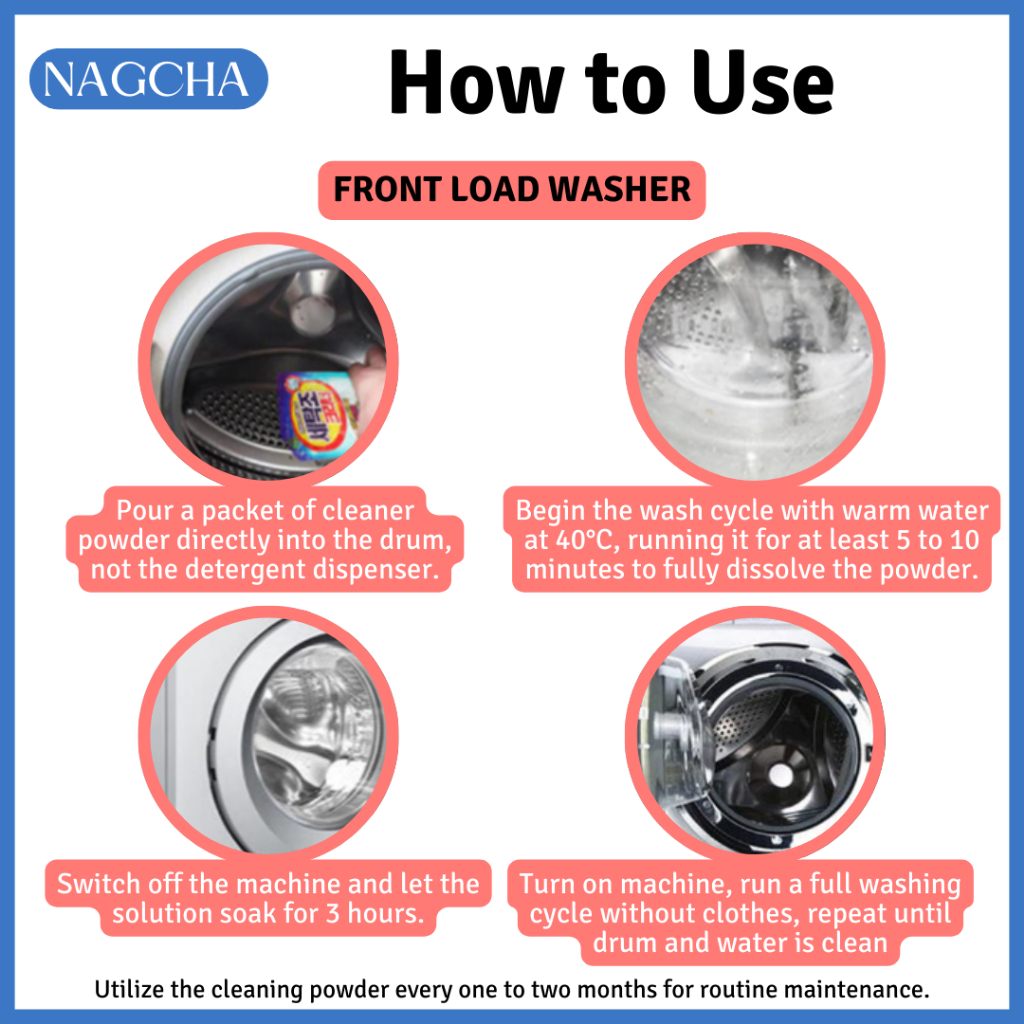 NAGCHA

How to Use

FRONT LOAD WASHER

Pour a packet of cleaner powder directly into the drum, not the detergent dispenser.

Begin the wash cycle with warm water at 40°C, running it for at least 5 to 10 minutes to fully dissolve the powder.

Switch off the machine and let the solution soak for 3 hours.

Turn on machine, run a full washing cycle without clothes, repeat until drum and water is clean

Utilize the cleaning powder every one to two months for routine maintenance.