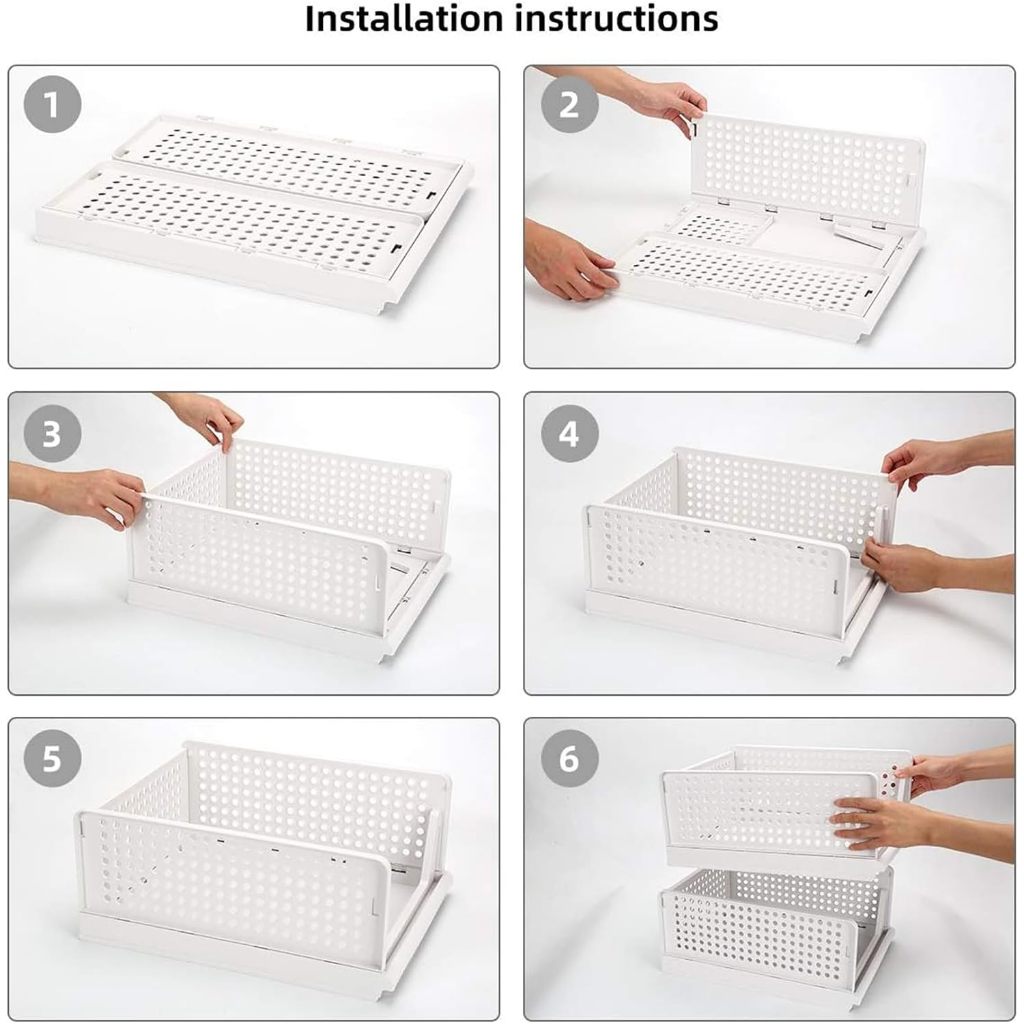 Installation instructions

1

2

3

4

5

6