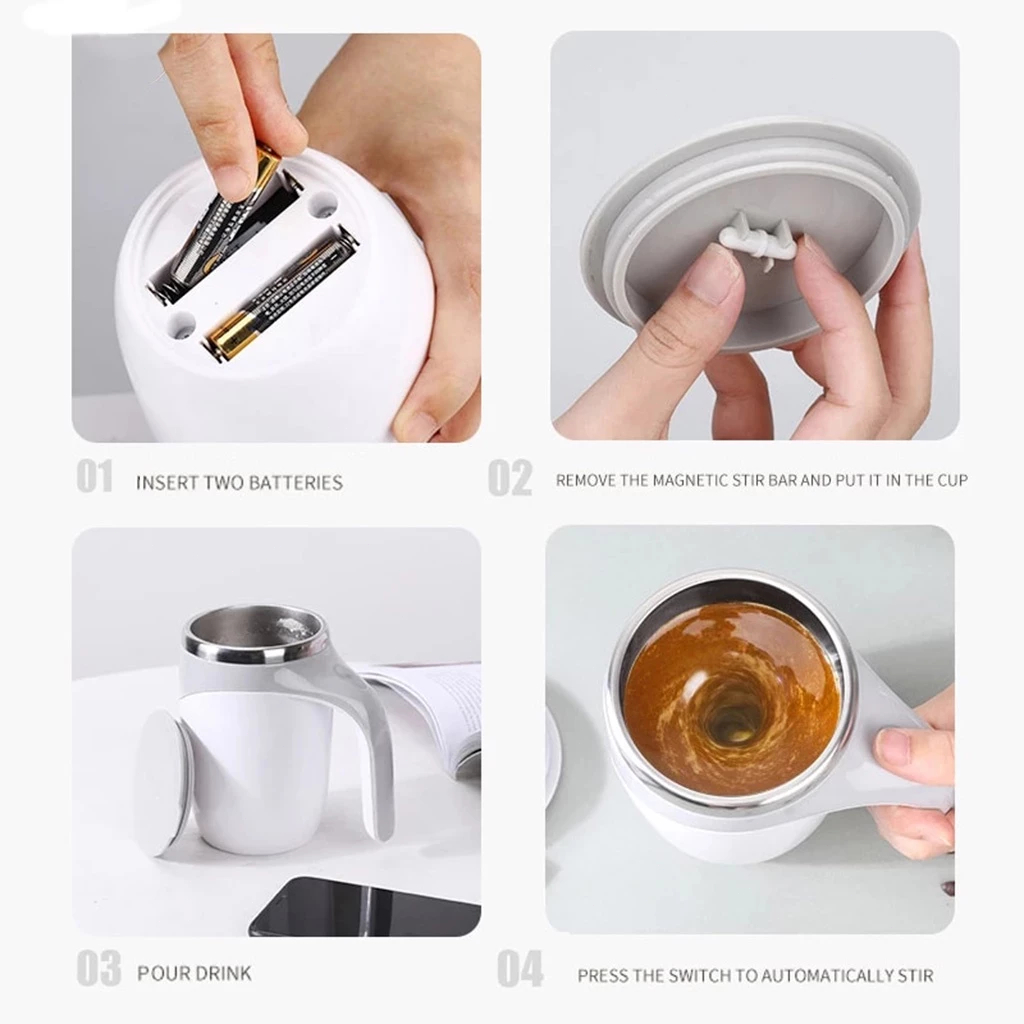 01 INSERT TWO BATTERIES

02 REMOVE THE MAGNETIC STIR BAR AND PUT IT IN THE CUP

03 POUR DRINK

04 PRESS THE SWITCH TO AUTOMATICALLY STIR