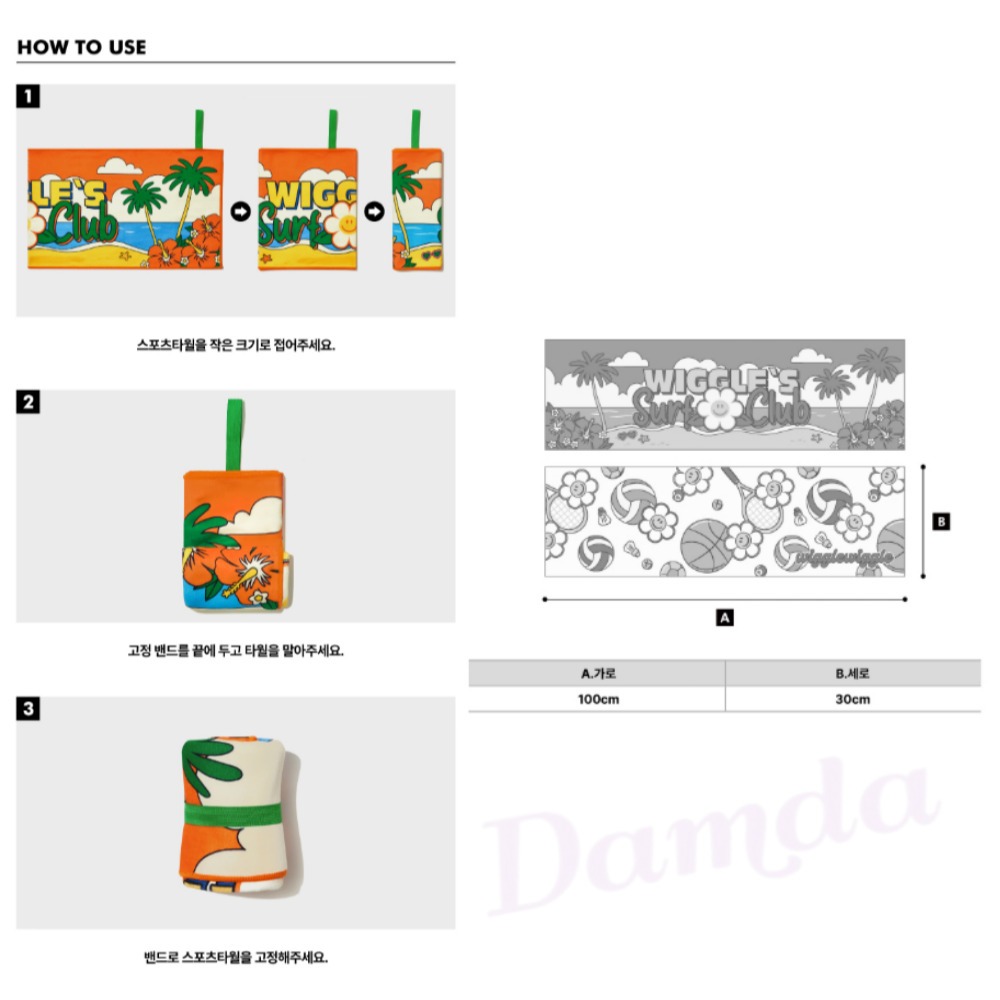 HOW TO USE

1

LE'S Club

WIGG Surf

스포츠타월을 작은 크기로 접어주세요.

2

고정 밴드를 끝에 두고 타월을 말아주세요.

3

밴드로 스포츠타월을 고정해주세요.

WIGGLE'S Surf Club

wigglewiggle

B

A

| A.가로 | B.세로 |
|---|---|
| 100cm | 30cm |

Damda