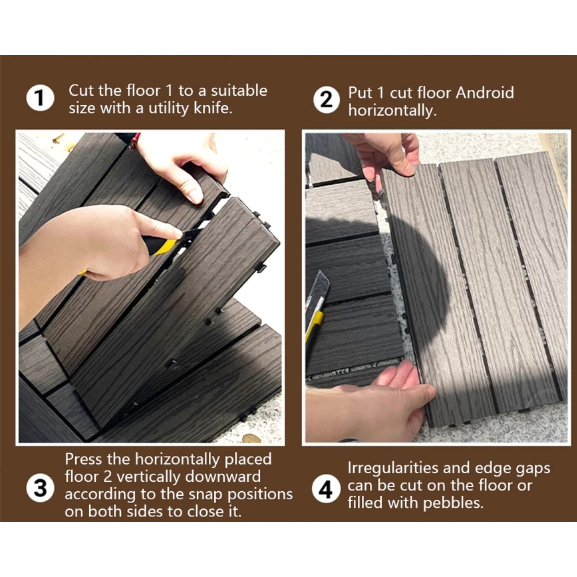 1 Cut the floor 1 to a suitable size with a utility knife.

2 Put 1 cut floor Android horizontally.

3 Press the horizontally placed floor 2 vertically downward according to the snap positions on both sides to close it.

4 Irregularities and edge gaps can be cut on the floor or filled with pebbles.