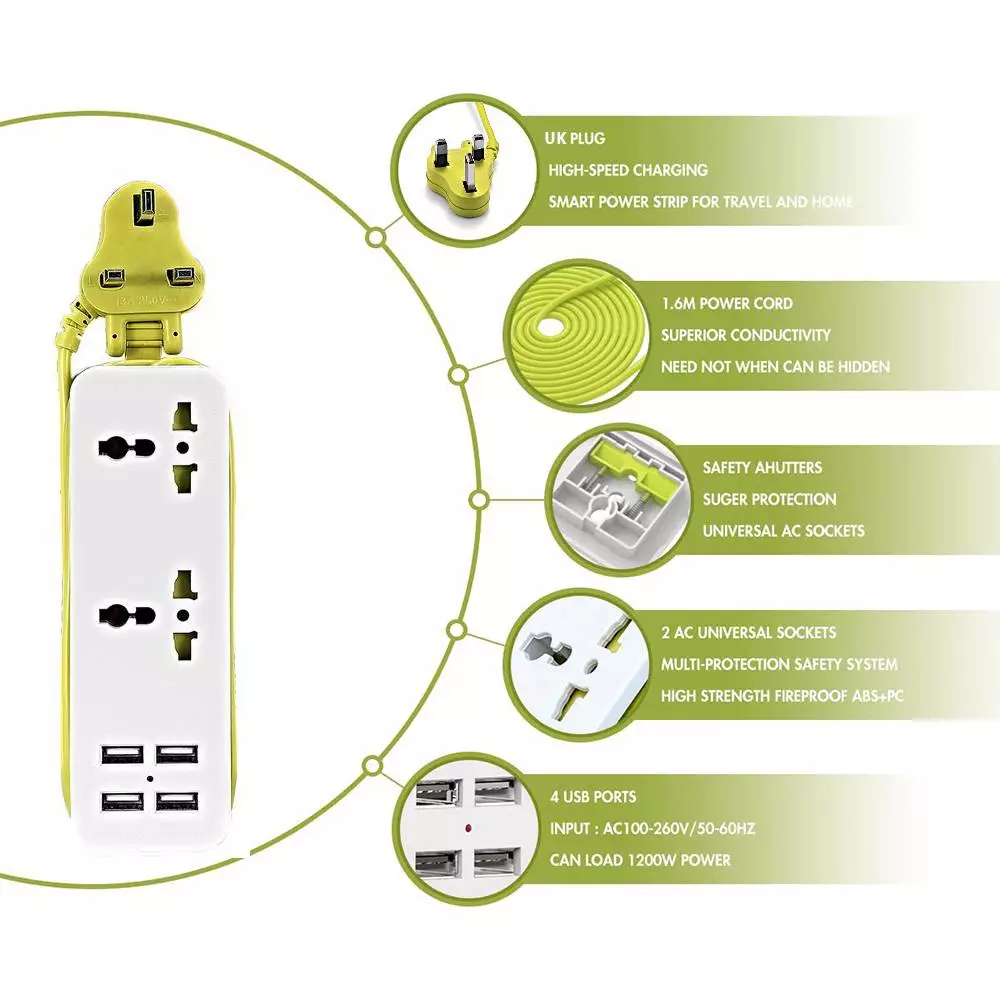 13A 250V~

UK PLUG
HIGH-SPEED CHARGING
SMART POWER STRIP FOR TRAVEL AND HOME

1.6M POWER CORD
SUPERIOR CONDUCTIVITY
NEED NOT WHEN CAN BE HIDDEN

SAFETY AHUTTERS
SUGER PROTECTION
UNIVERSAL AC SOCKETS

2 AC UNIVERSAL SOCKETS
MULTI-PROTECTION SAFETY SYSTEM
HIGH STRENGTH FIREPROOF ABS+PC

4 USB PORTS
INPUT : AC100-260V/50-60HZ
CAN LOAD 1200W POWER