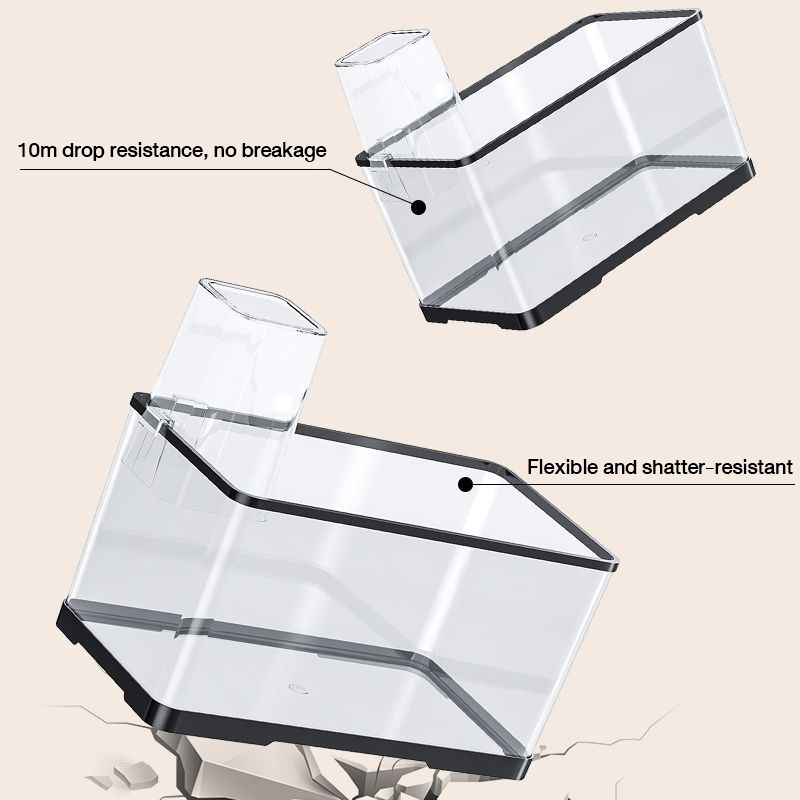 10m drop resistance, no breakage

Flexible and shatter-resistant