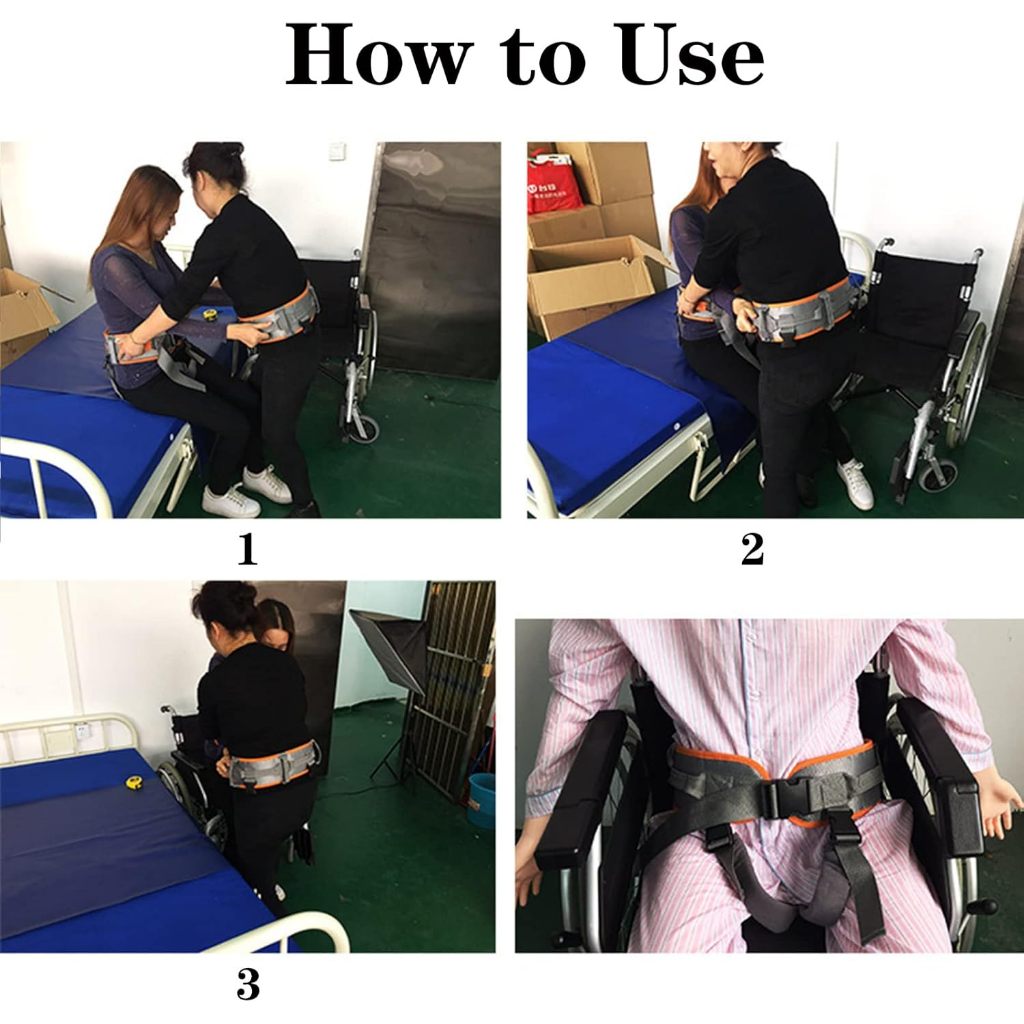 How to Use

1

2

3