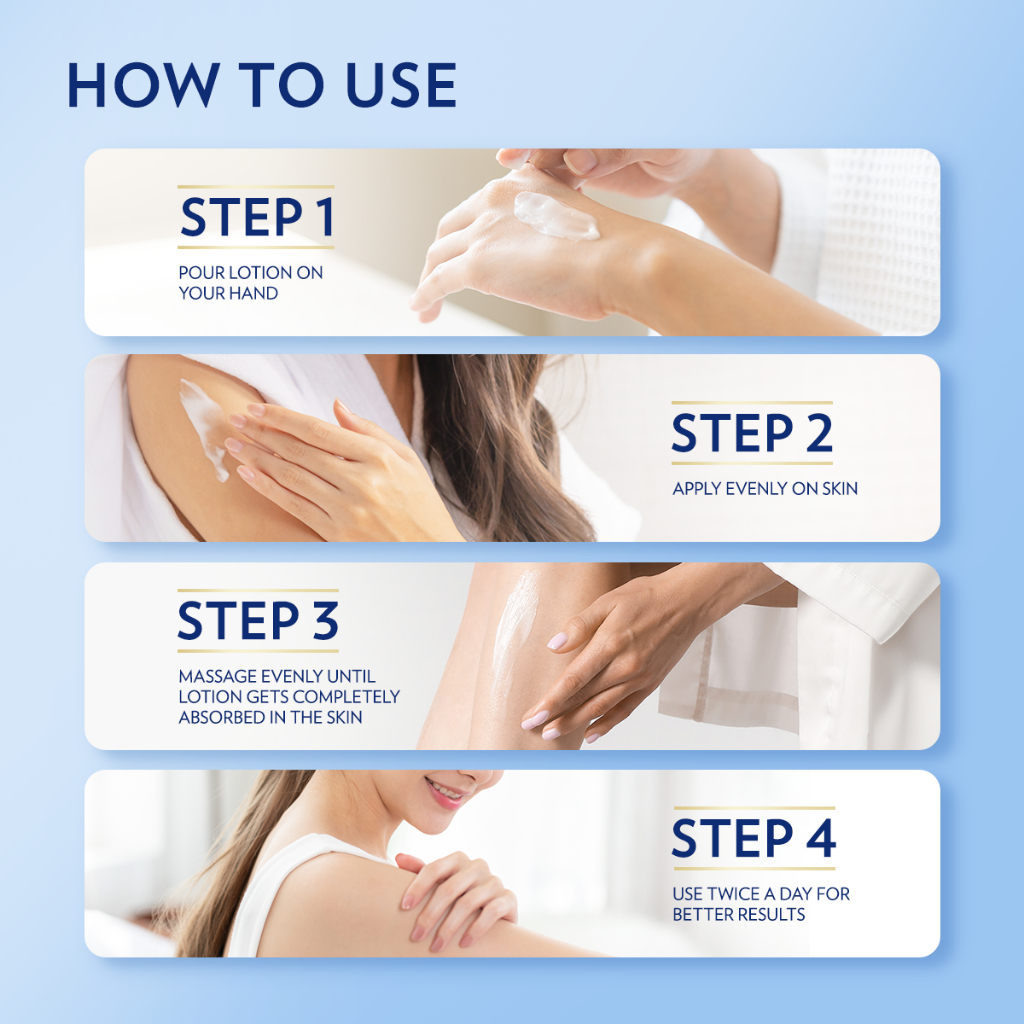 HOW TO USE

STEP 1

POUR LOTION ON YOUR HAND

STEP 2

APPLY EVENLY ON SKIN

STEP 3

MASSAGE EVENLY UNTIL LOTION GETS COMPLETELY ABSORBED IN THE SKIN

STEP 4

USE TWICE A DAY FOR BETTER RESULTS