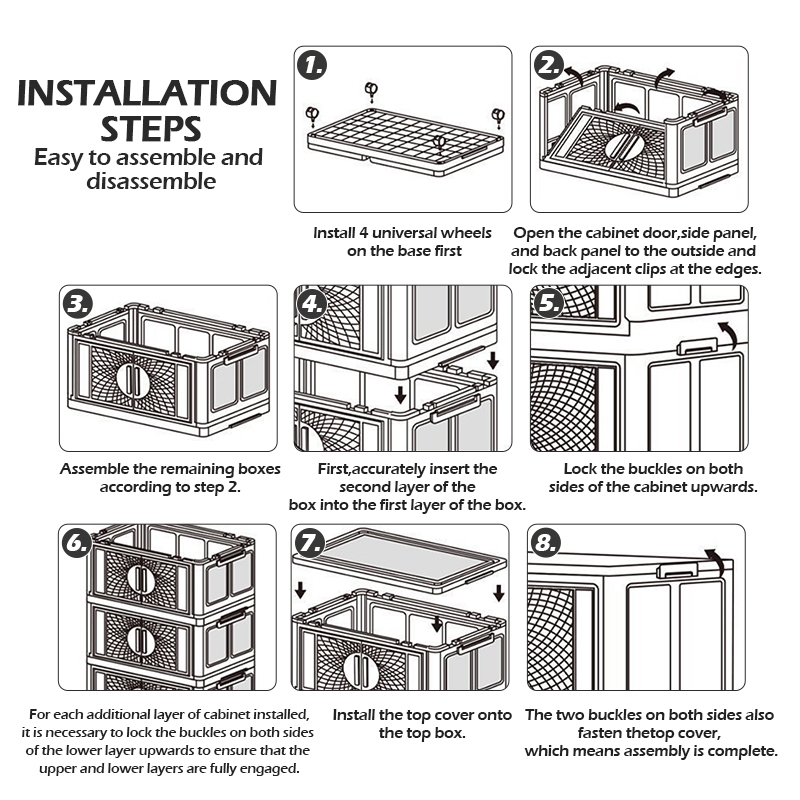 INSTALLATION STEPS
Easy to assemble and disassemble

1.
Install 4 universal wheels on the base first

2.
Open the cabinet door,side panel, and back panel to the outside and lock the adjacent clips at the edges.

3.
Assemble the remaining boxes according to step 2.

4.
First,accurately insert the second layer of the box into the first layer of the box.

5.
Lock the buckles on both sides of the cabinet upwards.

6.
For each additional layer of cabinet installed, it is necessary to lock the buckles on both sides of the lower layer upwards to ensure that the upper and lower layers are fully engaged.

7.
Install the top cover onto the top box.

8.
The two buckles on both sides also fasten thetop cover, which means assembly is complete.