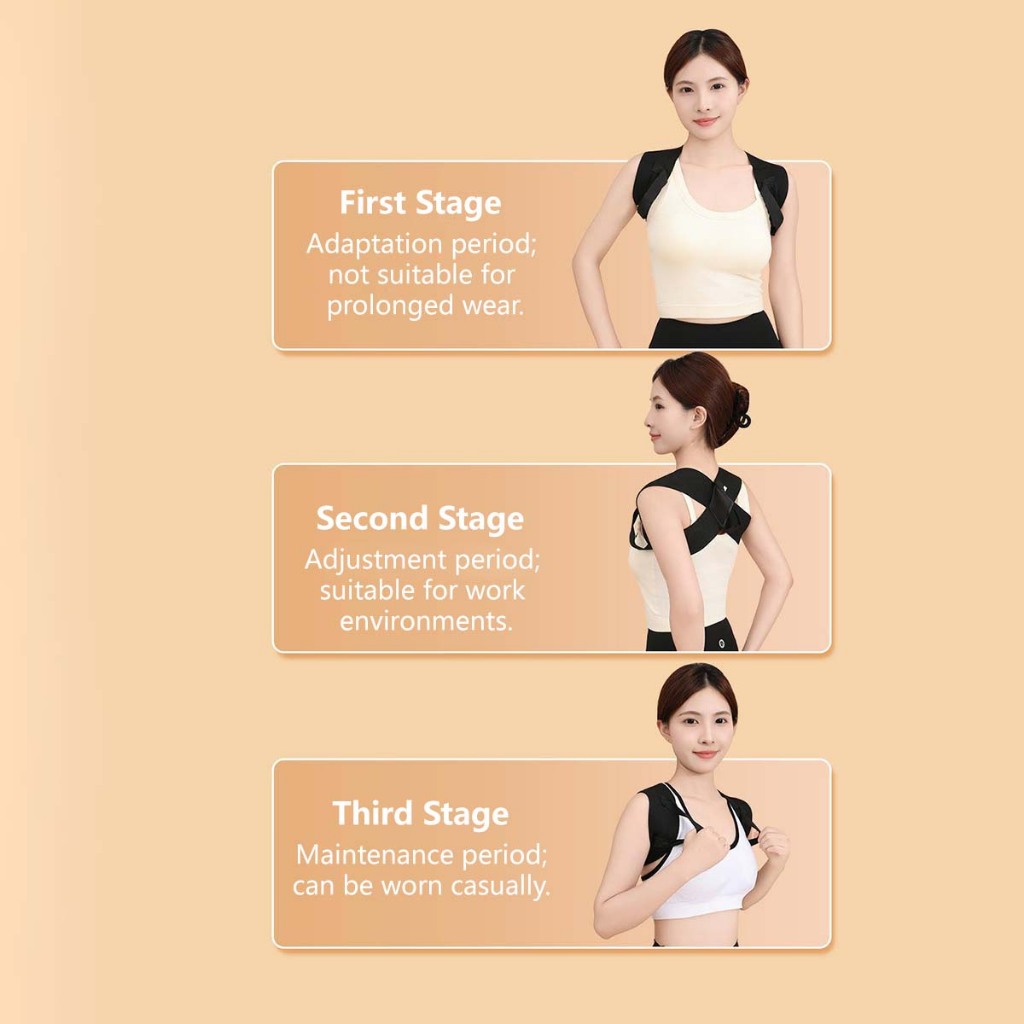 First Stage
Adaptation period; not suitable for prolonged wear.

Second Stage
Adjustment period; suitable for work environments.

Third Stage
Maintenance period; can be worn casually.