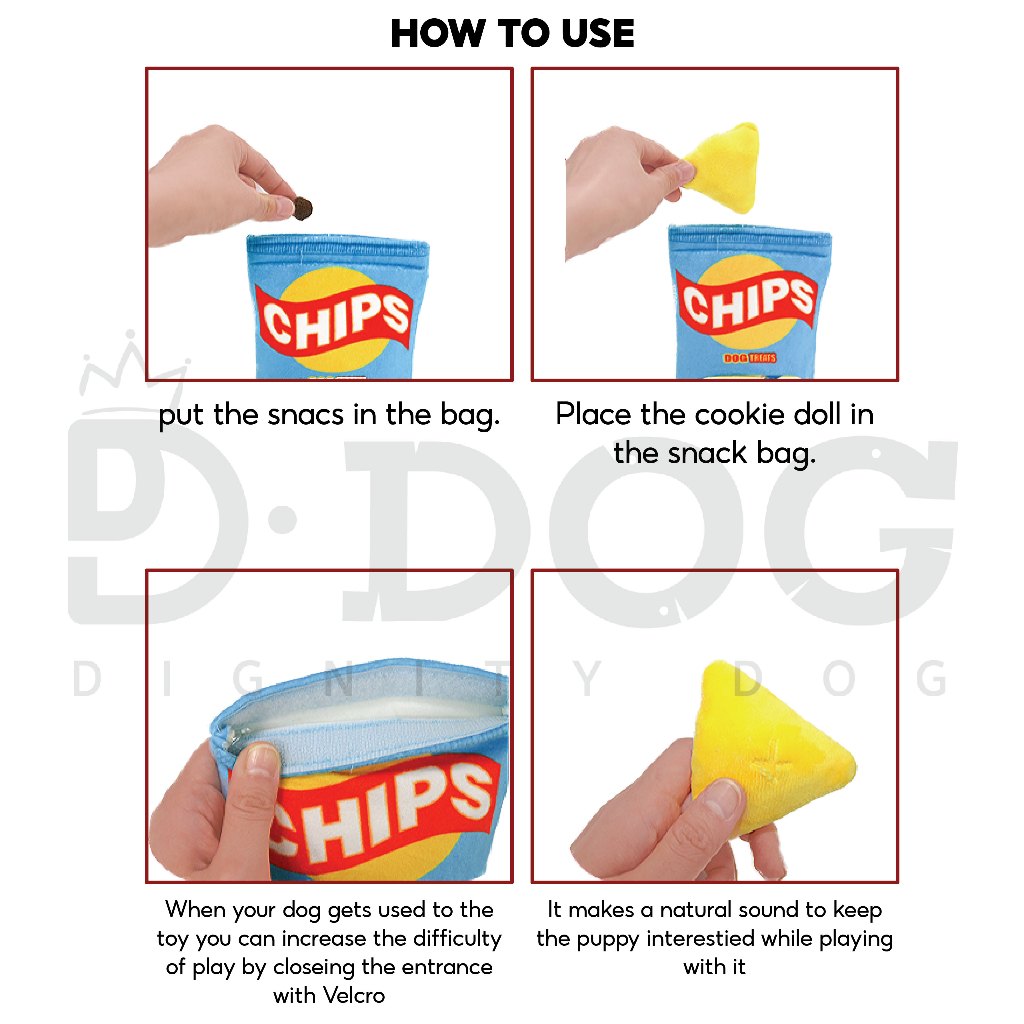 HOW TO USE

CHIPS

put the snacs in the bag.

CHIPS

DOG TREATS

Place the cookie doll in the snack bag.

D·DOG

DIGNITY DOG

CHIPS

When your dog gets used to the toy you can increase the difficulty of play by closeing the entrance with Velcro

It makes a natural sound to keep the puppy interestied while playing with it