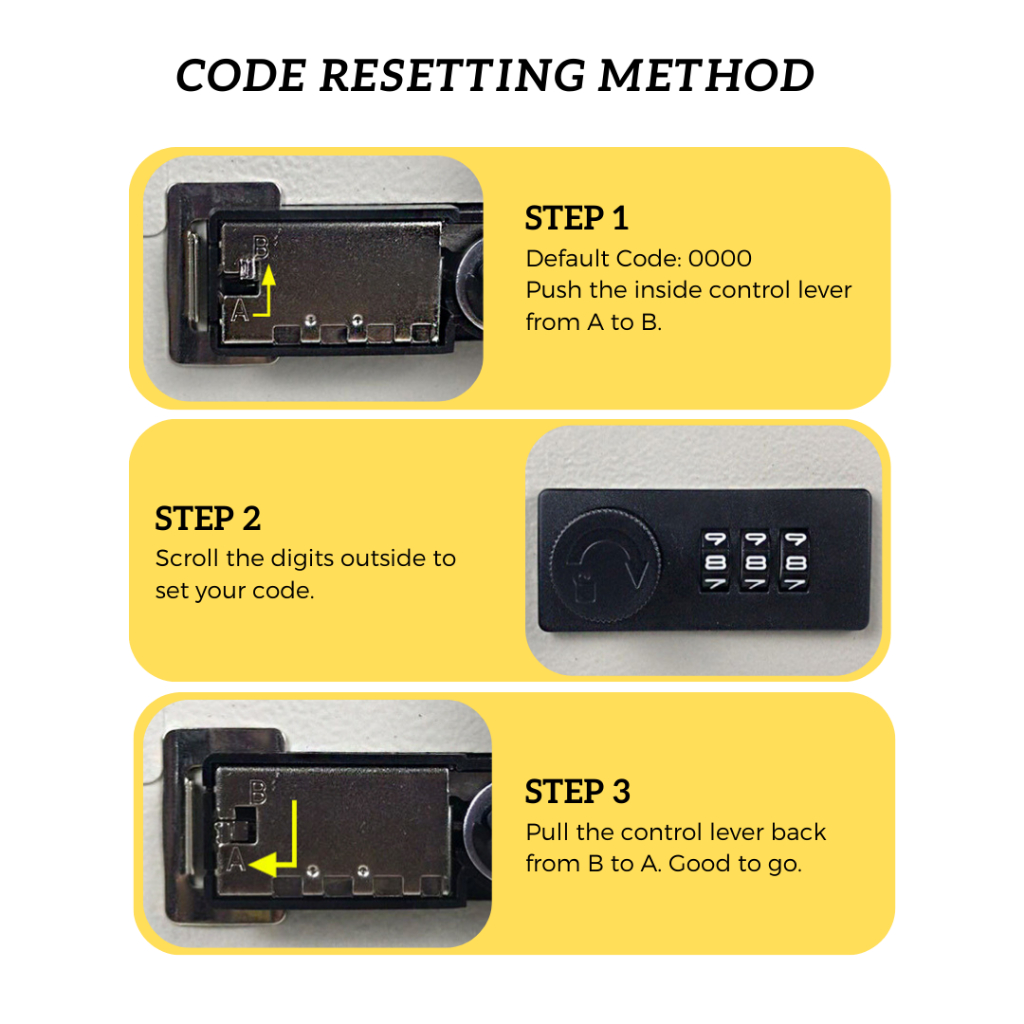 CODE RESETTING METHOD

B
A

STEP 1
Default Code: 0000
Push the inside control lever from A to B.

STEP 2
Scroll the digits outside to set your code.

9 9 9
8 8 8
7 7 7

B
A

STEP 3
Pull the control lever back from B to A. Good to go.