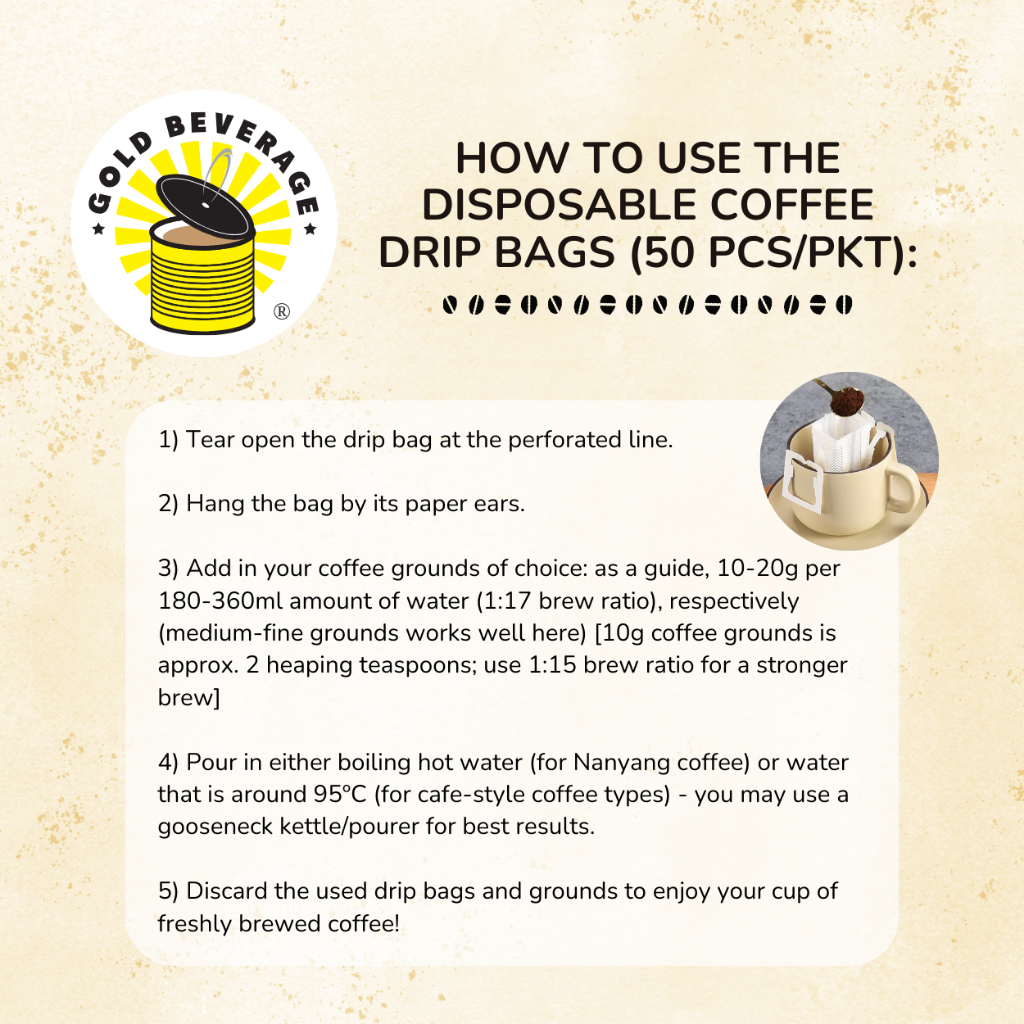 GOLD BEVERAGE
®

HOW TO USE THE DISPOSABLE COFFEE DRIP BAGS (50 PCS/PKT):

1) Tear open the drip bag at the perforated line.

2) Hang the bag by its paper ears.

3) Add in your coffee grounds of choice: as a guide, 10-20g per 180-360ml amount of water (1:17 brew ratio), respectively (medium-fine grounds works well here) [10g coffee grounds is approx. 2 heaping teaspoons; use 1:15 brew ratio for a stronger brew]

4) Pour in either boiling hot water (for Nanyang coffee) or water that is around 95°C (for cafe-style coffee types) - you may use a gooseneck kettle/pourer for best results.

5) Discard the used drip bags and grounds to enjoy your cup of freshly brewed coffee!