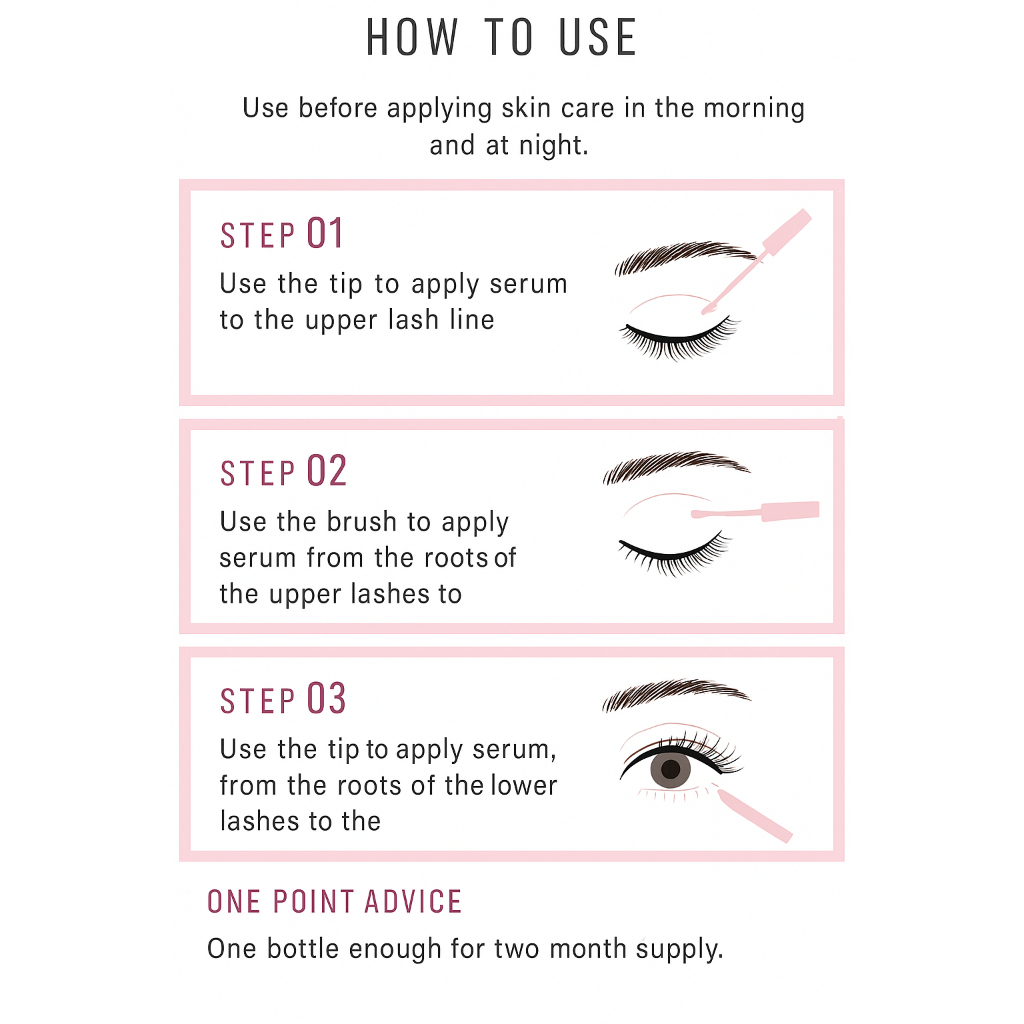 HOW TO USE

Use before applying skin care in the morning and at night.

STEP 01
Use the tip to apply serum to the upper lash line

STEP 02
Use the brush to apply serum from the roots of the upper lashes to

STEP 03
Use the tip to apply serum, from the roots of the lower lashes to the

ONE POINT ADVICE
One bottle enough for two month supply.