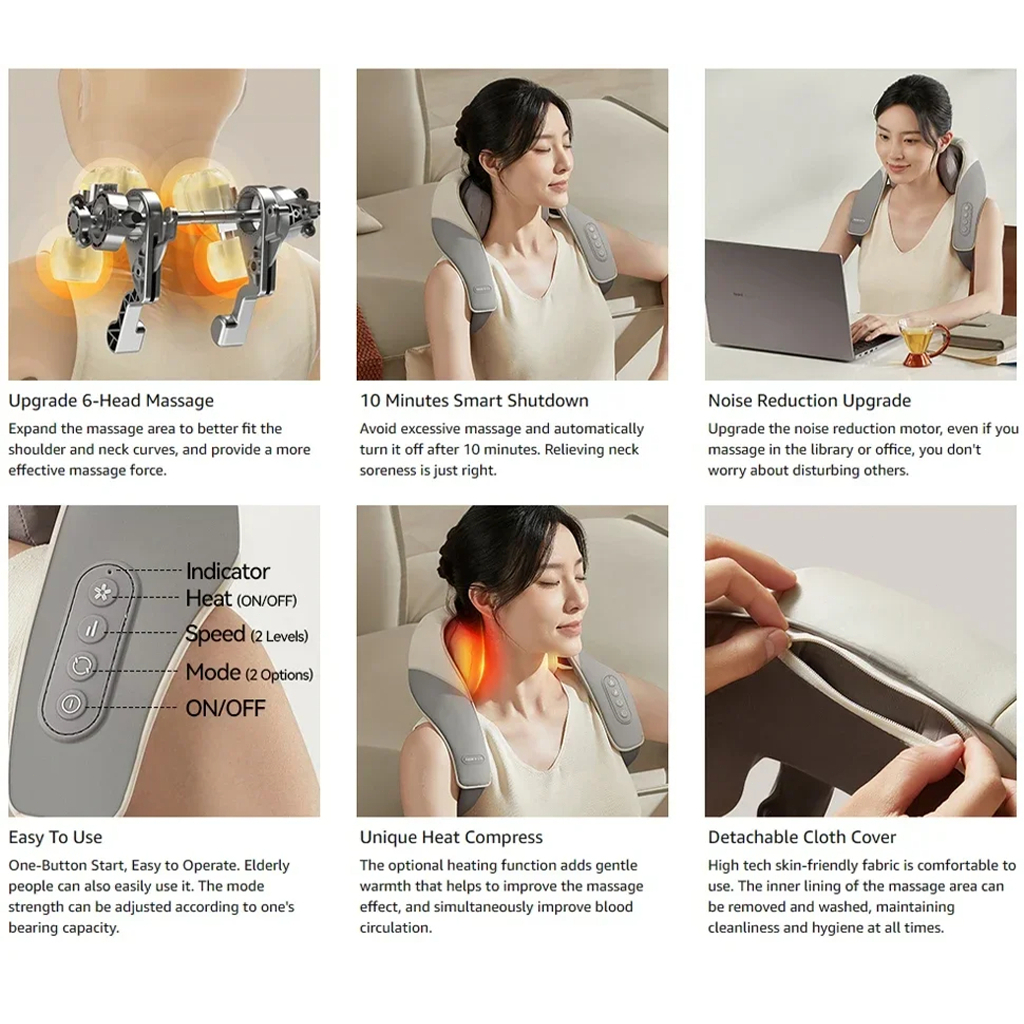 Upgrade 6-Head Massage

Expand the massage area to better fit the shoulder and neck curves, and provide a more effective massage force.

10 Minutes Smart Shutdown

Avoid excessive massage and automatically turn it off after 10 minutes. Relieving neck soreness is just right.

Noise Reduction Upgrade

Upgrade the noise reduction motor, even if you massage in the library or office, you don't worry about disturbing others.

Indicator
Heat (ON/OFF)
Speed (2 Levels)
Mode (2 Options)
ON/OFF

Easy To Use

One-Button Start, Easy to Operate. Elderly people can also easily use it. The mode strength can be adjusted according to one's bearing capacity.

Unique Heat Compress

The optional heating function adds gentle warmth that helps to improve the massage effect, and simultaneously improve blood circulation.

Detachable Cloth Cover

High tech skin-friendly fabric is comfortable to use. The inner lining of the massage area can be removed and washed, maintaining cleanliness and hygiene at all times.