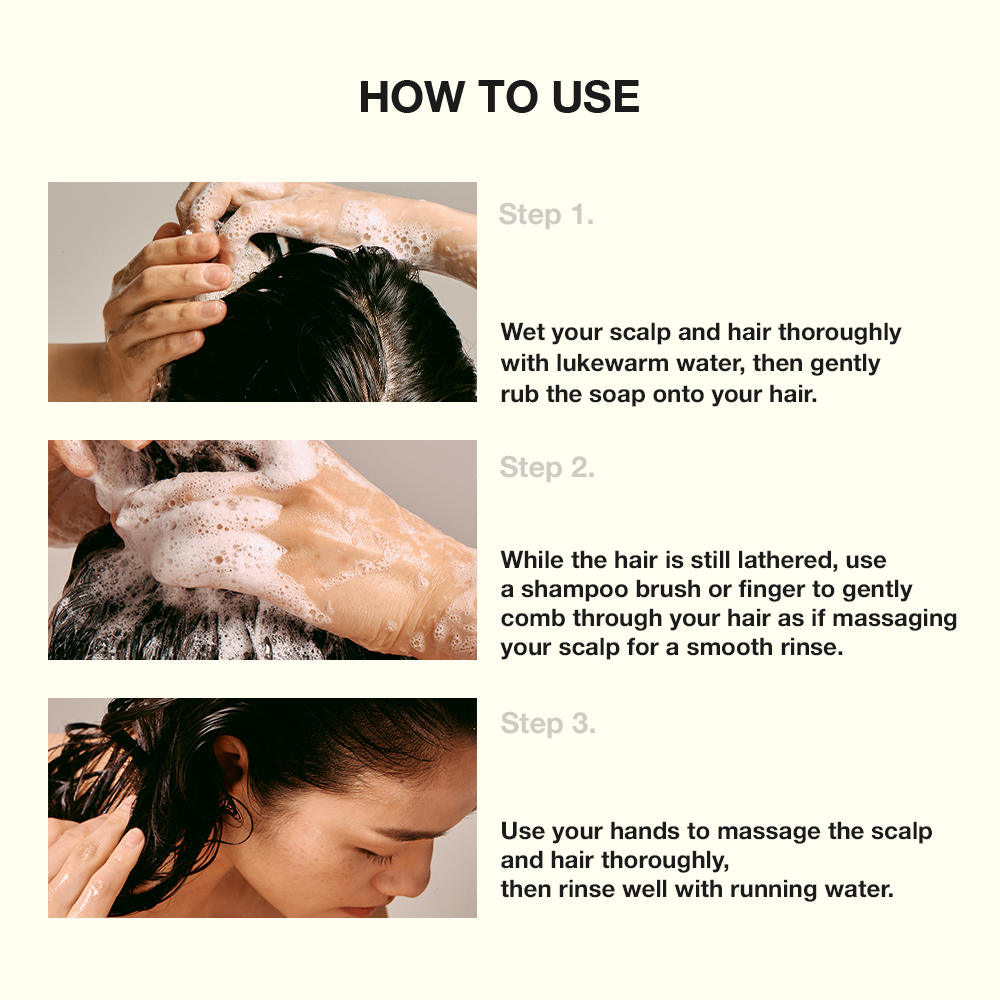 HOW TO USE

Step 1.

Wet your scalp and hair thoroughly with lukewarm water, then gently rub the soap onto your hair.

Step 2.

While the hair is still lathered, use a shampoo brush or finger to gently comb through your hair as if massaging your scalp for a smooth rinse.

Step 3.

Use your hands to massage the scalp and hair thoroughly,
then rinse well with running water.