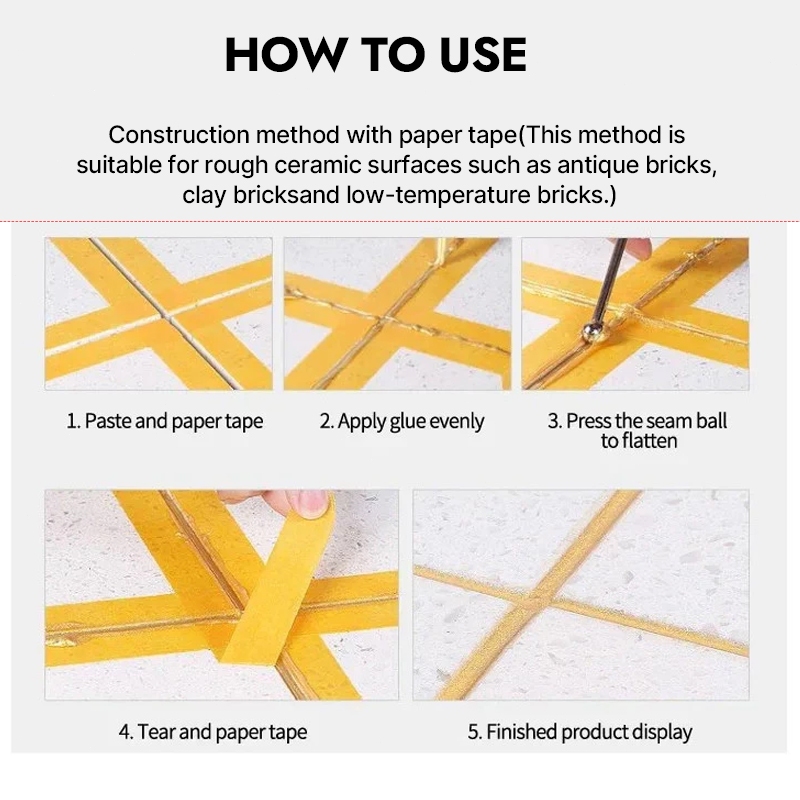 HOW TO USE

Construction method with paper tape(This method is suitable for rough ceramic surfaces such as antique bricks, clay bricksand low-temperature bricks.)

1. Paste and paper tape

2. Apply glue evenly

3. Press the seam ball to flatten

4. Tear and paper tape

5. Finished product display