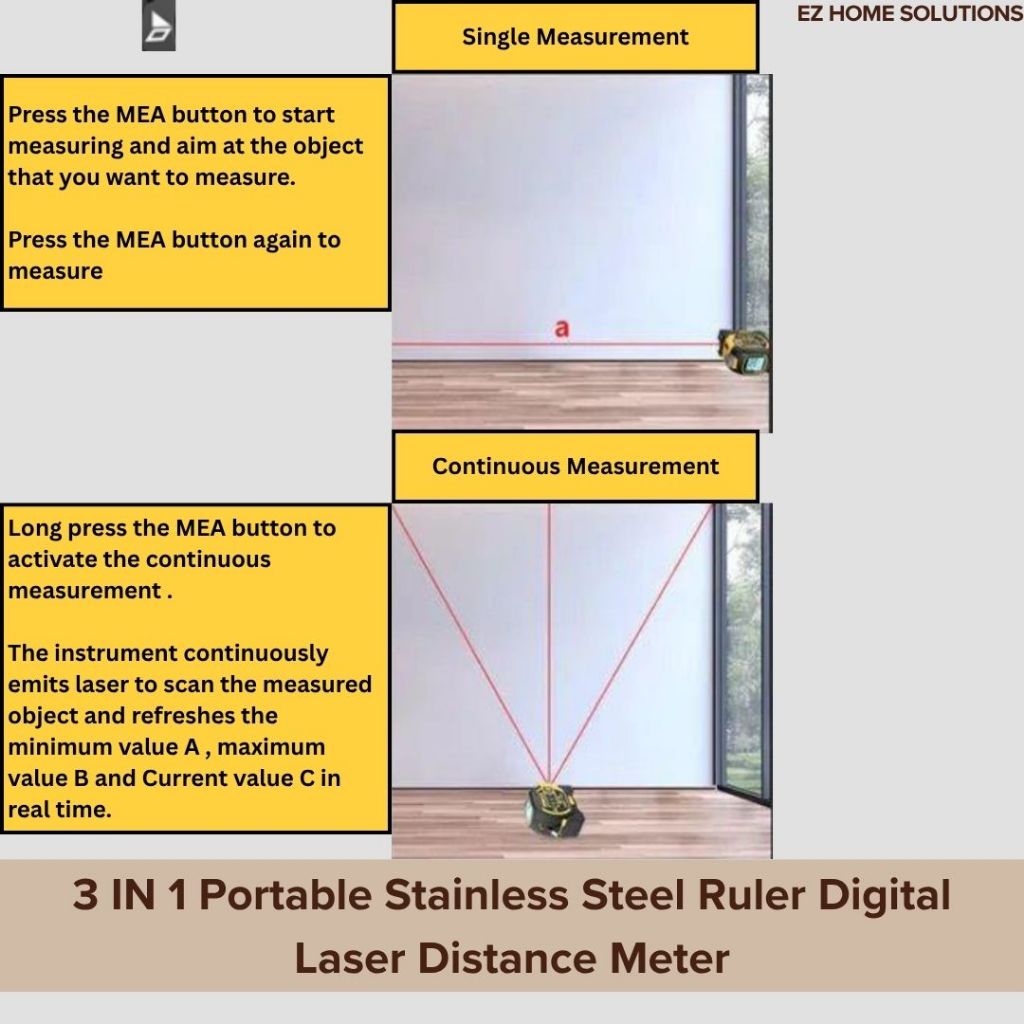 EZ HOME SOLUTIONS

Single Measurement

Press the MEA button to start measuring and aim at the object that you want to measure.

Press the MEA button again to measure

a

Continuous Measurement

Long press the MEA button to activate the continuous measurement .

The instrument continuously emits laser to scan the measured object and refreshes the minimum value A , maximum value B and Current value C in real time.

3 IN 1 Portable Stainless Steel Ruler Digital Laser Distance Meter