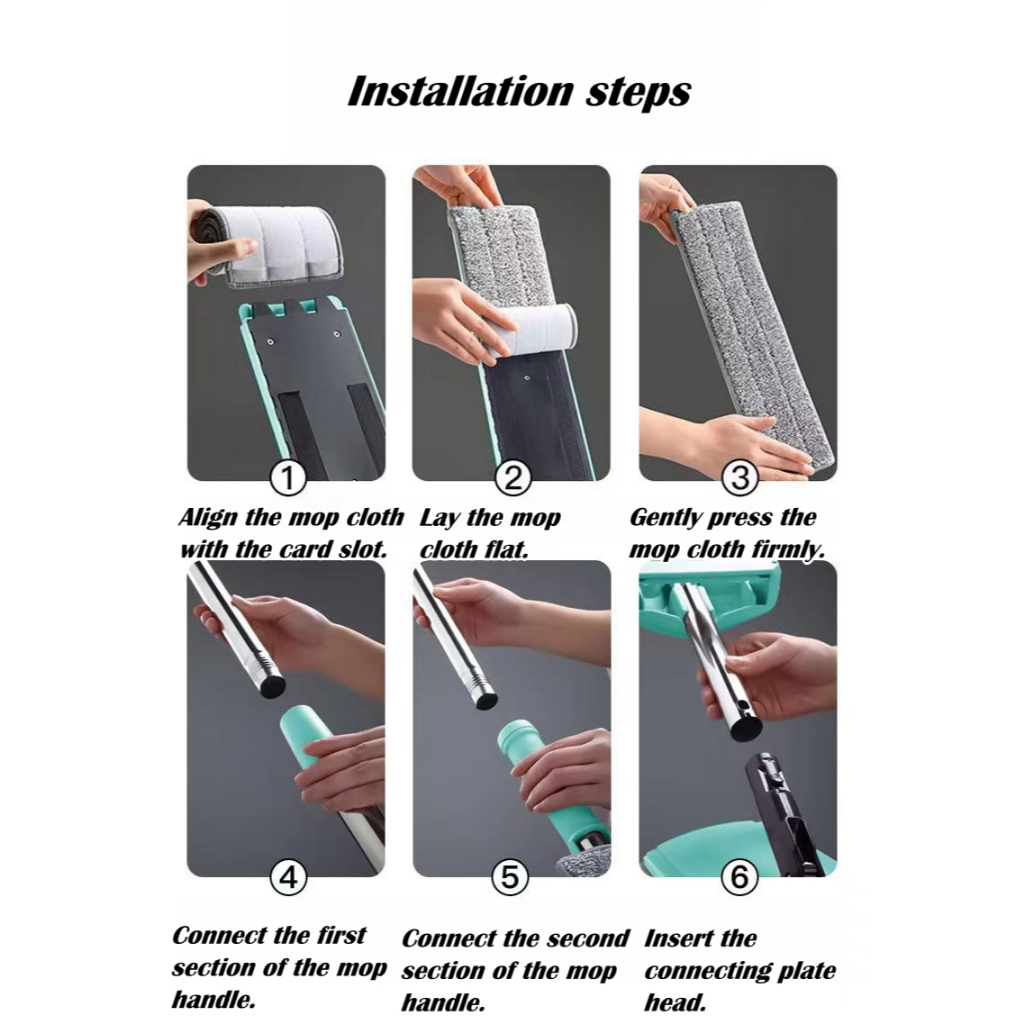 Installation steps

①
Align the mop cloth with the card slot.

②
Lay the mop cloth flat.

③
Gently press the mop cloth firmly.

④
Connect the first section of the mop handle.

⑤
Connect the second section of the mop handle.

⑥
Insert the connecting plate head.