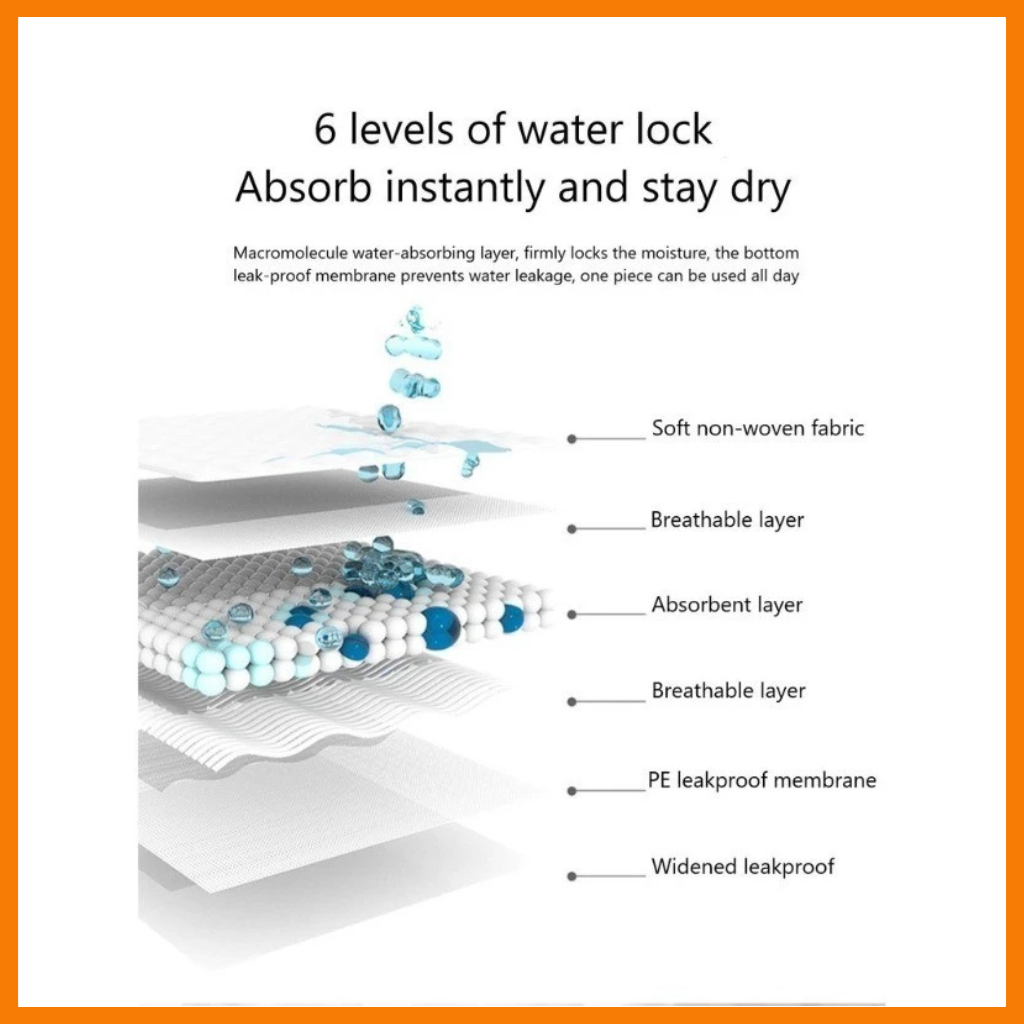 6 levels of water lock
Absorb instantly and stay dry

Macromolecule water-absorbing layer, firmly locks the moisture, the bottom leak-proof membrane prevents water leakage, one piece can be used all day

Soft non-woven fabric

Breathable layer

Absorbent layer

Breathable layer

PE leakproof membrane

Widened leakproof