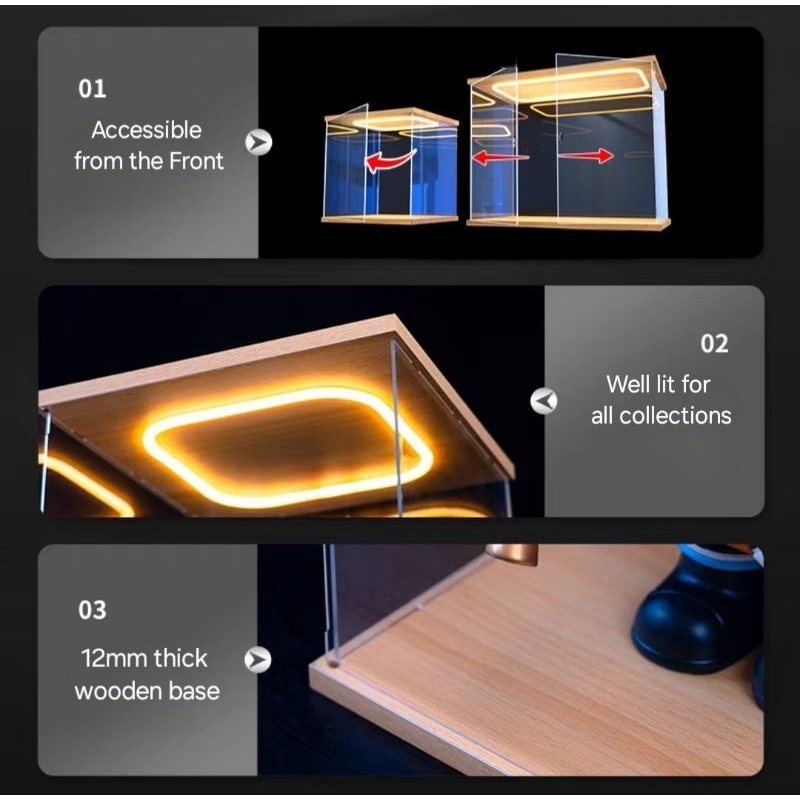 01
Accessible from the Front

02
Well lit for all collections

03
12mm thick wooden base