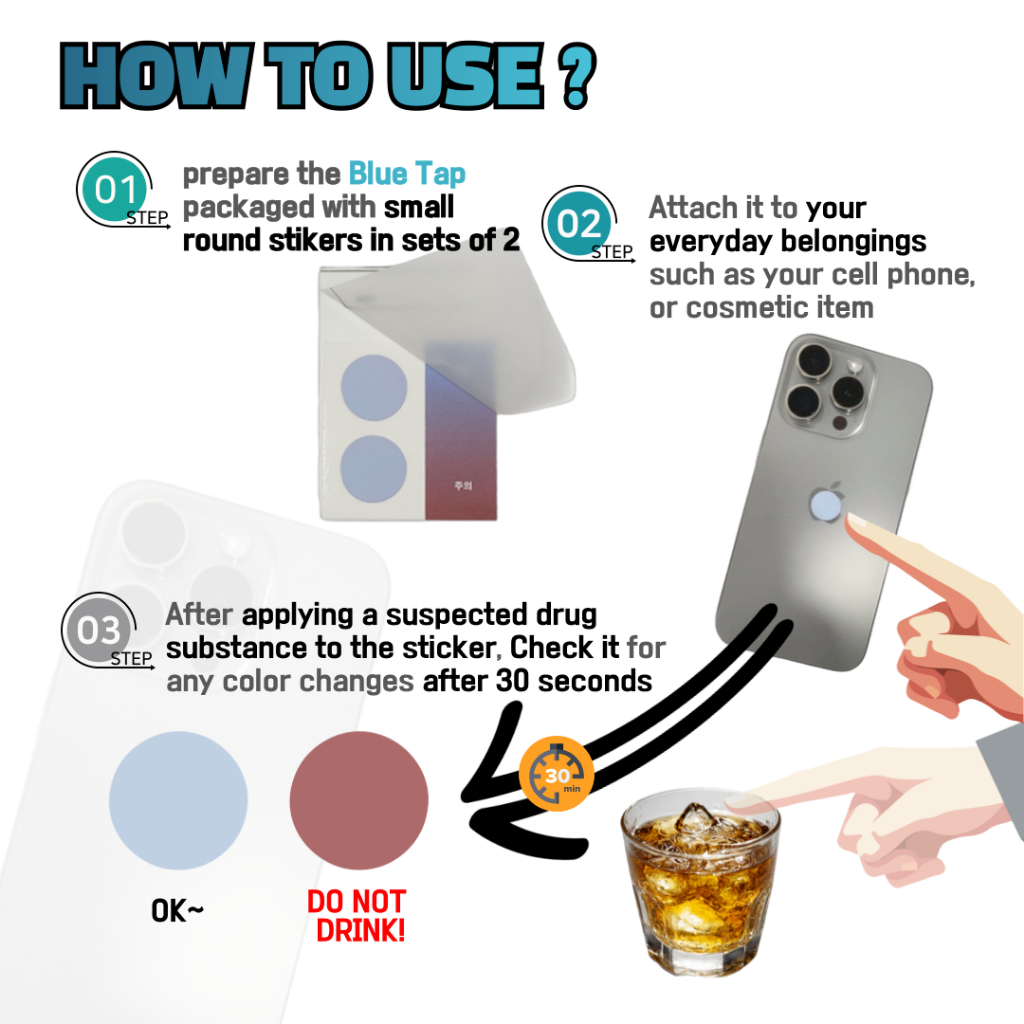 HOW TO USE ?

01 STEP
prepare the Blue Tap packaged with small round stikers in sets of 2

주의

02 STEP
Attach it to your everyday belongings such as your cell phone, or cosmetic item

03 STEP
After applying a suspected drug substance to the sticker, Check it for any color changes after 30 seconds

30 min

OK~

DO NOT DRINK!