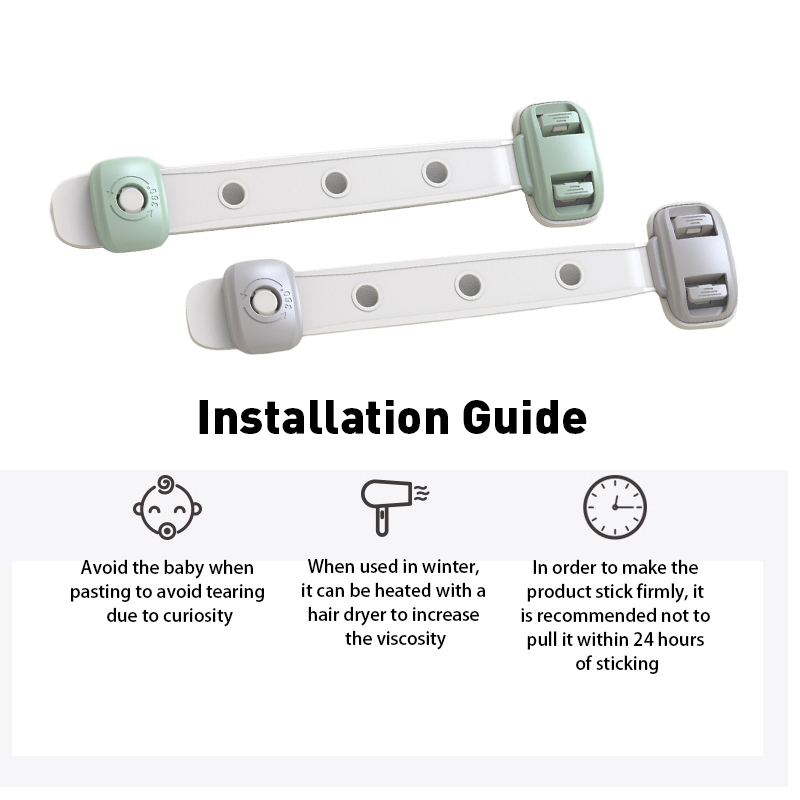 360°

360°

Installation Guide

Avoid the baby when pasting to avoid tearing due to curiosity

When used in winter, it can be heated with a hair dryer to increase the viscosity

In order to make the product stick firmly, it is recommended not to pull it within 24 hours of sticking