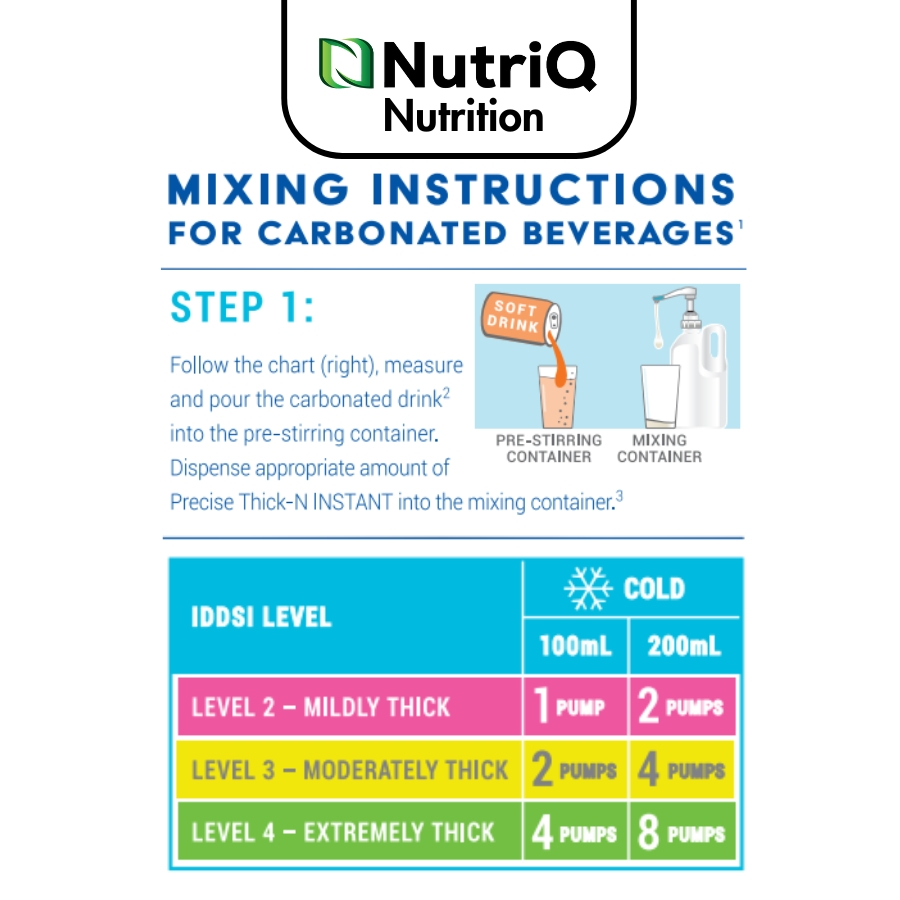 NutriQ
Nutrition

MIXING INSTRUCTIONS
FOR CARBONATED BEVERAGES$^1$

STEP 1:

Follow the chart (right), measure and pour the carbonated drink$^2$ into the pre-stirring container. Dispense appropriate amount of Precise Thick-N INSTANT into the mixing container.$^3$

SOFT DRINK

PRE-STIRRING CONTAINER

MIXING CONTAINER

| IDDSI LEVEL | COLD 100mL | COLD 200mL |
|---|---|---|
| LEVEL 2 – MILDLY THICK | 1 PUMP | 2 PUMPS |
| LEVEL 3 – MODERATELY THICK | 2 PUMPS | 4 PUMPS |
| LEVEL 4 – EXTREMELY THICK | 4 PUMPS | 8 PUMPS |