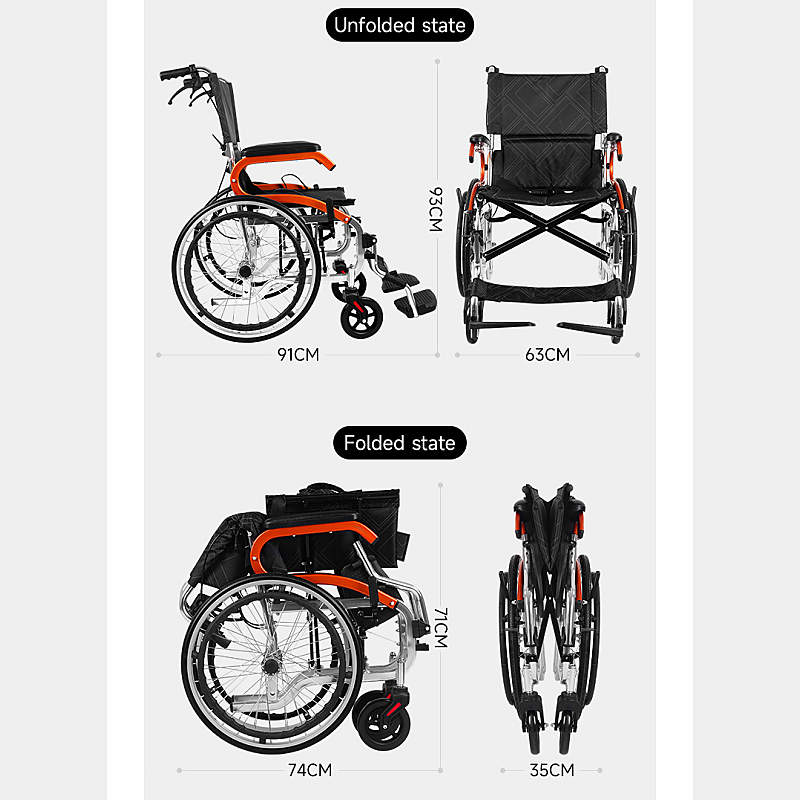 Unfolded state

93CM

91CM

63CM

Folded state

71CM

74CM

35CM