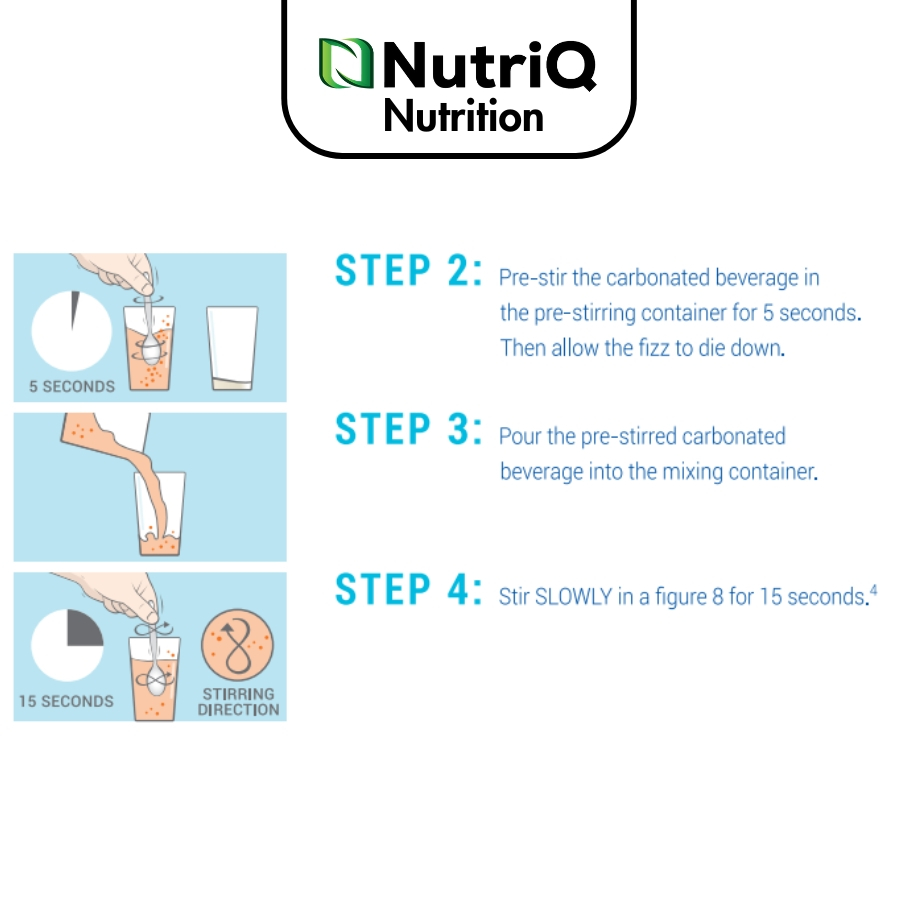 NutriQ
Nutrition

5 SECONDS

STEP 2: Pre-stir the carbonated beverage in the pre-stirring container for 5 seconds. Then allow the fizz to die down.

STEP 3: Pour the pre-stirred carbonated beverage into the mixing container.

15 SECONDS

STIRRING DIRECTION

STEP 4: Stir SLOWLY in a figure 8 for 15 seconds.$^4$