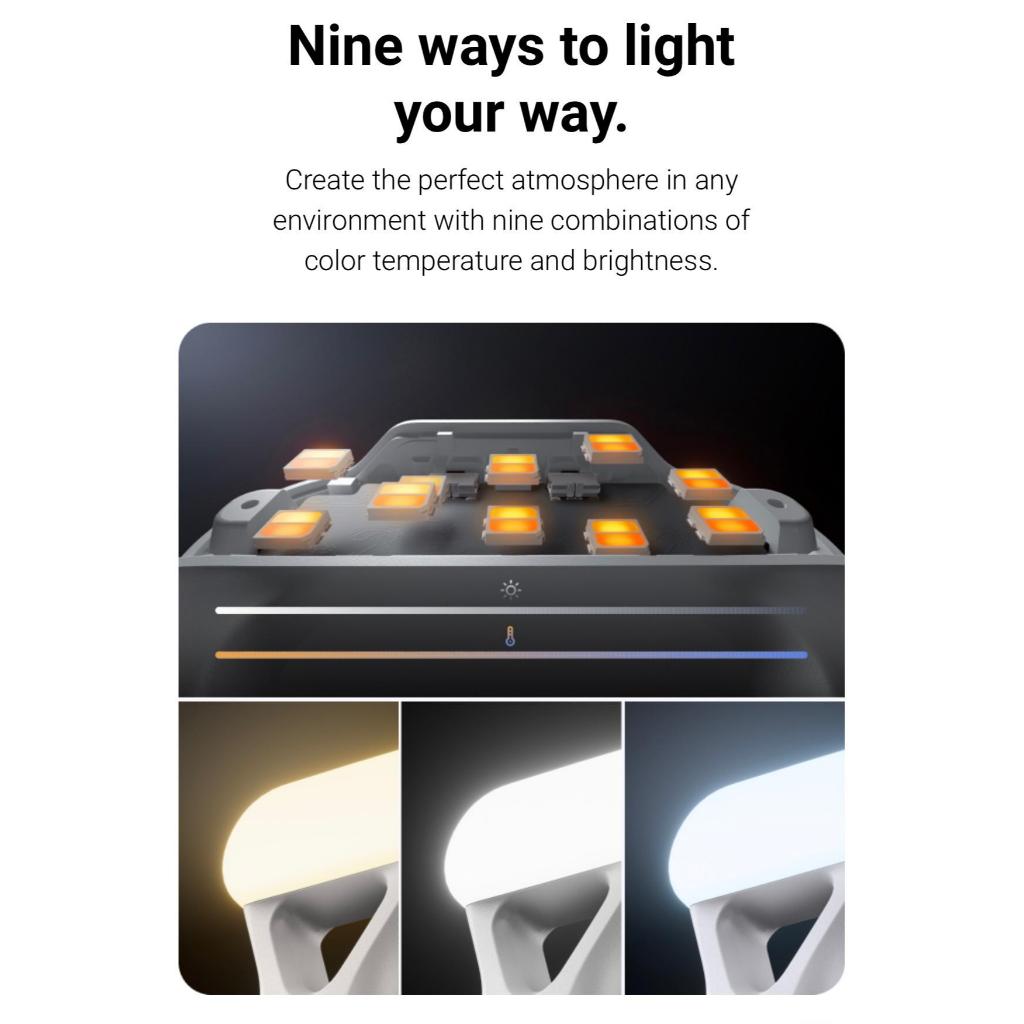 Nine ways to light your way.

Create the perfect atmosphere in any environment with nine combinations of color temperature and brightness.