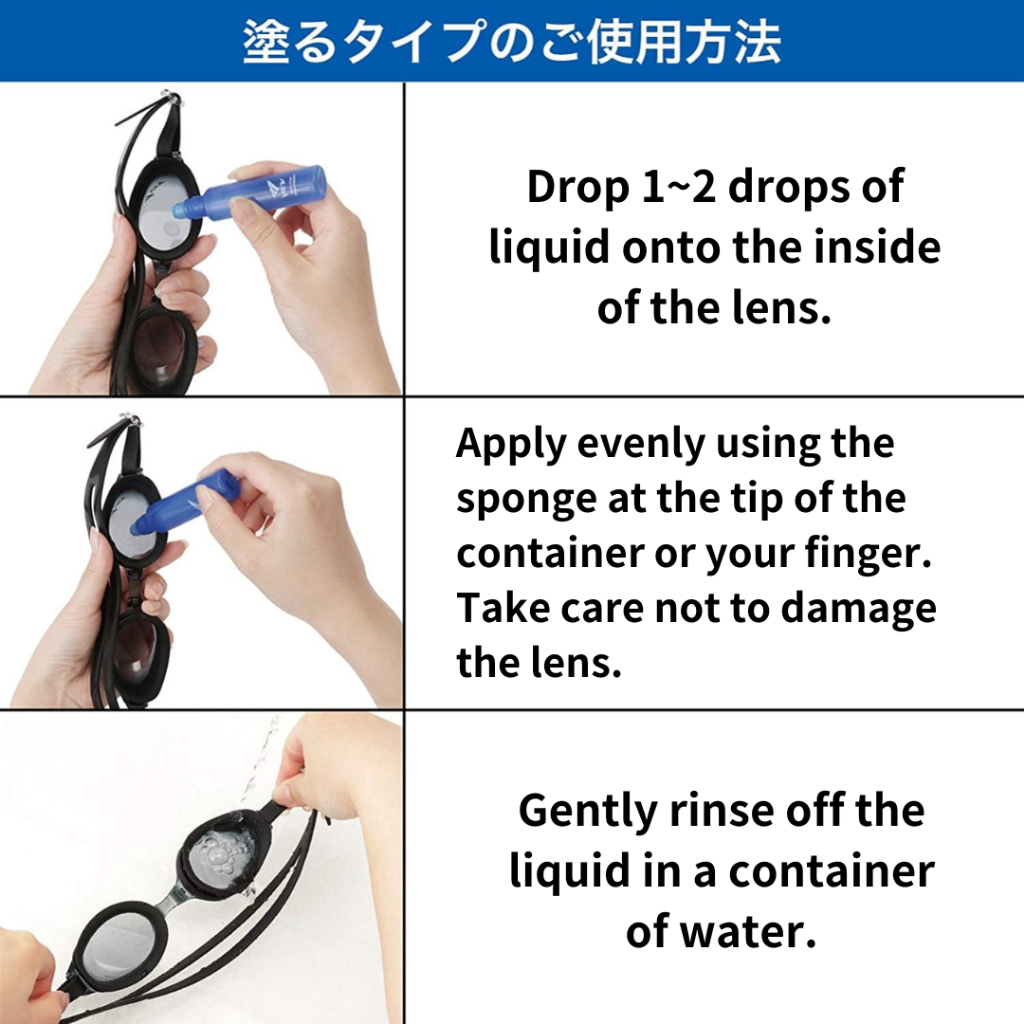 塗るタイプのご使用方法

Drop 1~2 drops of liquid onto the inside of the lens.

Apply evenly using the sponge at the tip of the container or your finger. Take care not to damage the lens.

Gently rinse off the liquid in a container of water.