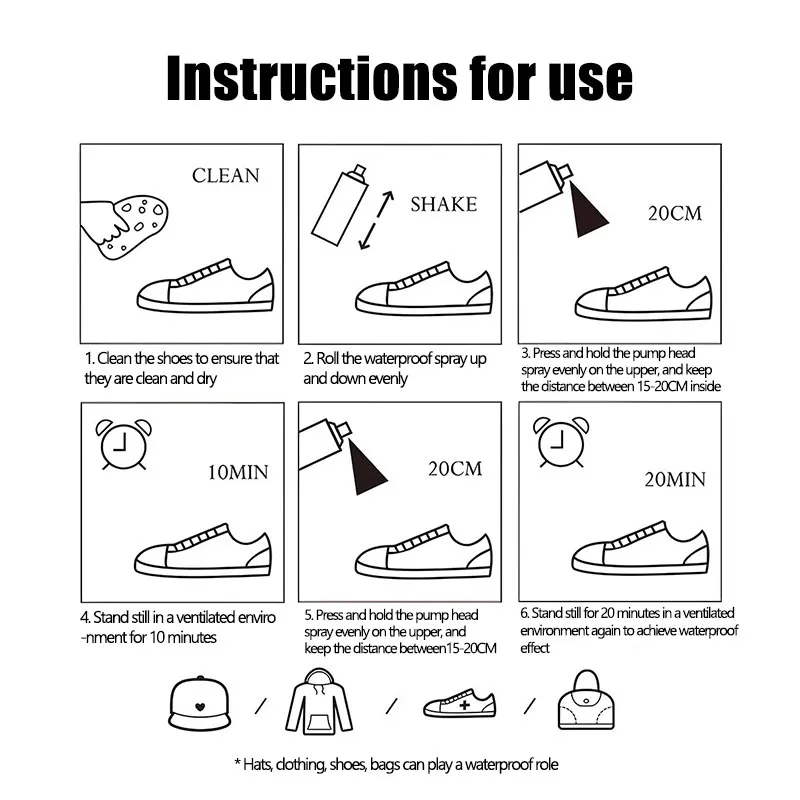 Instructions for use

CLEAN

1. Clean the shoes to ensure that they are clean and dry

SHAKE

2. Roll the waterproof spray up and down evenly

20CM

3. Press and hold the pump head spray evenly on the upper, and keep the distance between 15-20CM inside

10MIN

4. Stand still in a ventilated enviro -nment for 10 minutes

20CM

5. Press and hold the pump head spray evenly on the upper, and keep the distance between15-20CM

20MIN

6. Stand still for 20 minutes in a ventilated environment again to achieve waterproof effect

/ / /

* Hats, clothing, shoes, bags can play a waterproof role