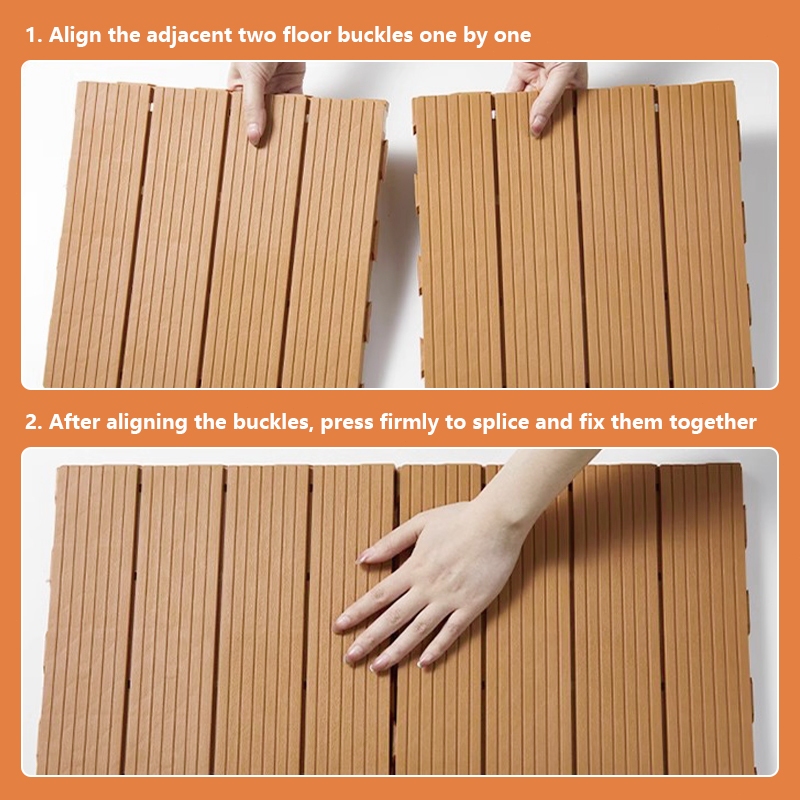 1. Align the adjacent two floor buckles one by one

2. After aligning the buckles, press firmly to splice and fix them together