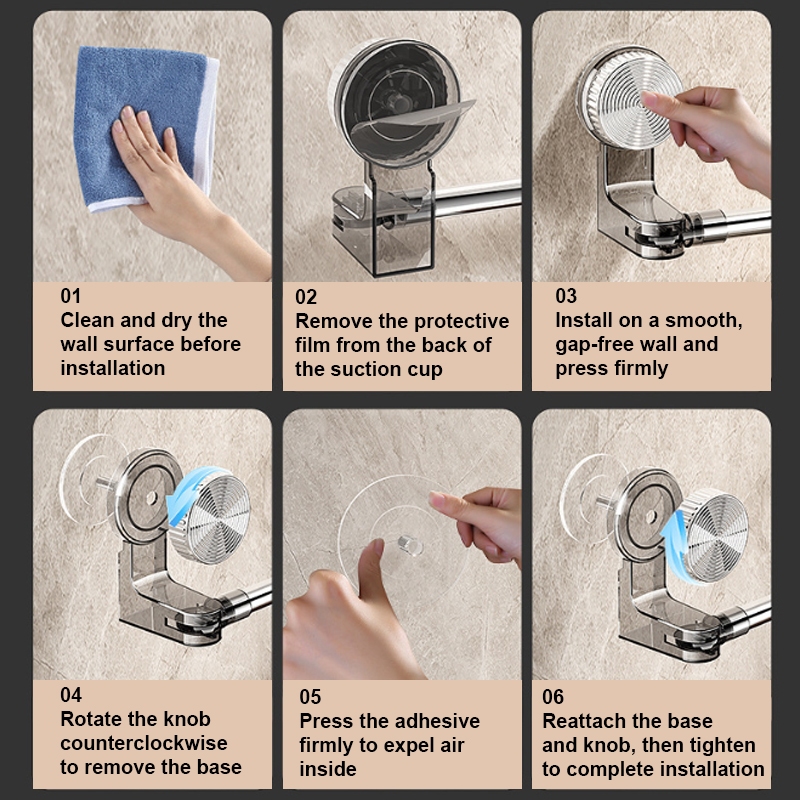 01
Clean and dry the wall surface before installation

02
Remove the protective film from the back of the suction cup

03
Install on a smooth, gap-free wall and press firmly

04
Rotate the knob counterclockwise to remove the base

05
Press the adhesive firmly to expel air inside

06
Reattach the base and knob, then tighten to complete installation