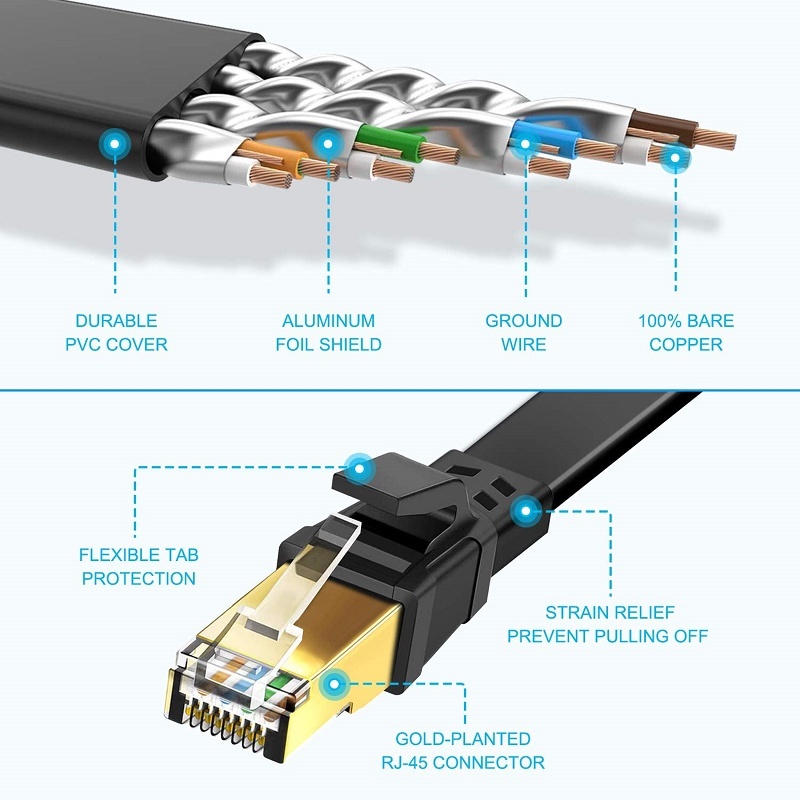 DURABLE
PVC COVER

ALUMINUM
FOIL SHIELD

GROUND
WIRE

100% BARE
COPPER

FLEXIBLE TAB
PROTECTION

STRAIN RELIEF
PREVENT PULLING OFF

GOLD-PLANTED
RJ-45 CONNECTOR