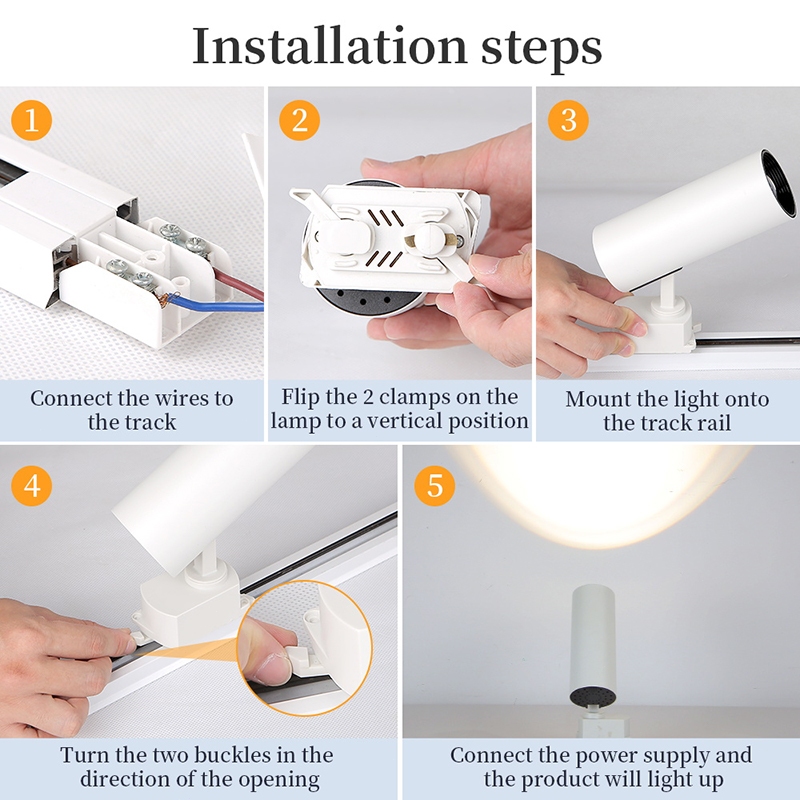 Installation steps

1

Connect the wires to the track

2

Flip the 2 clamps on the lamp to a vertical position

3

Mount the light onto the track rail

4

Turn the two buckles in the direction of the opening

5

Connect the power supply and the product will light up